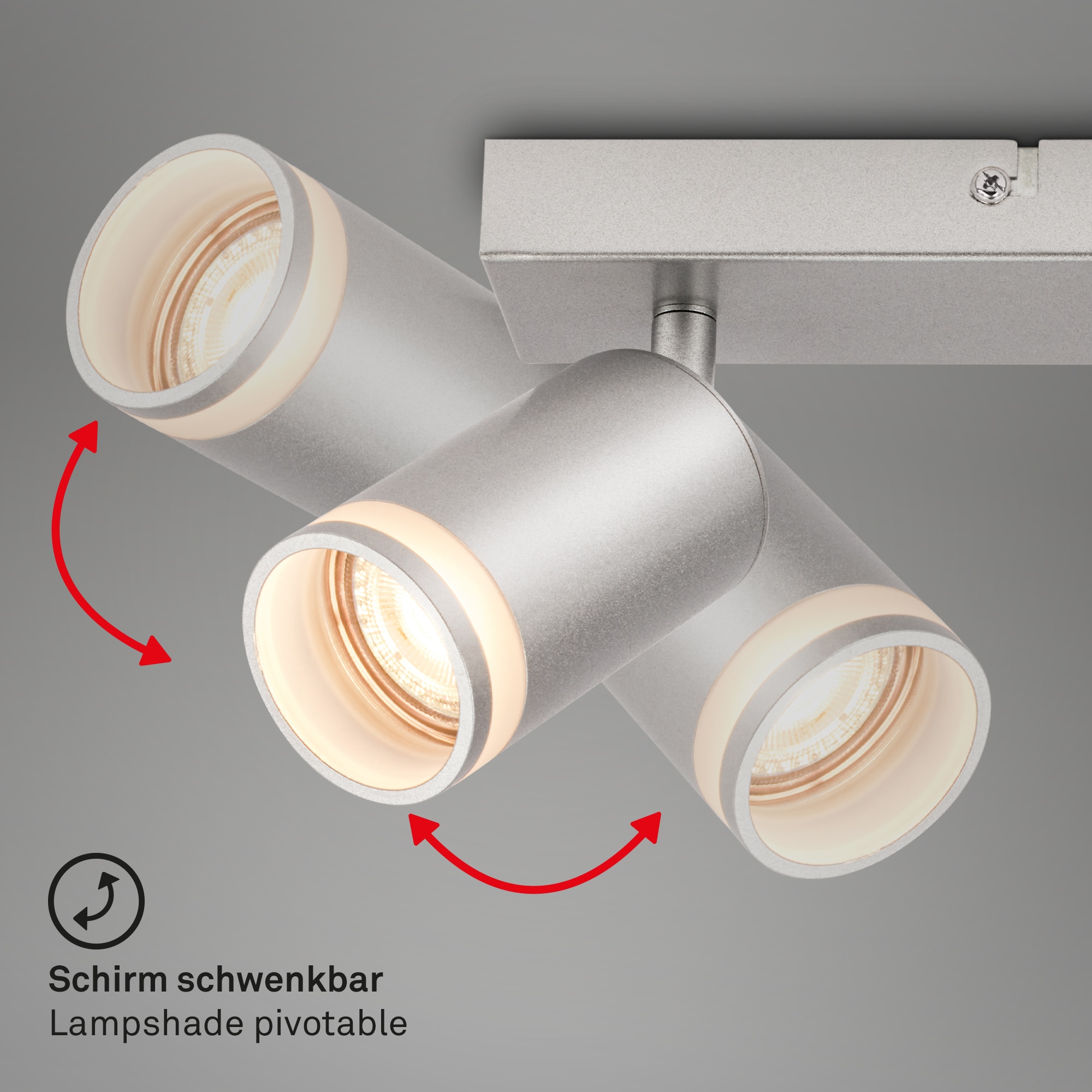 Schirm schwenkbar
Lampshade pivotable