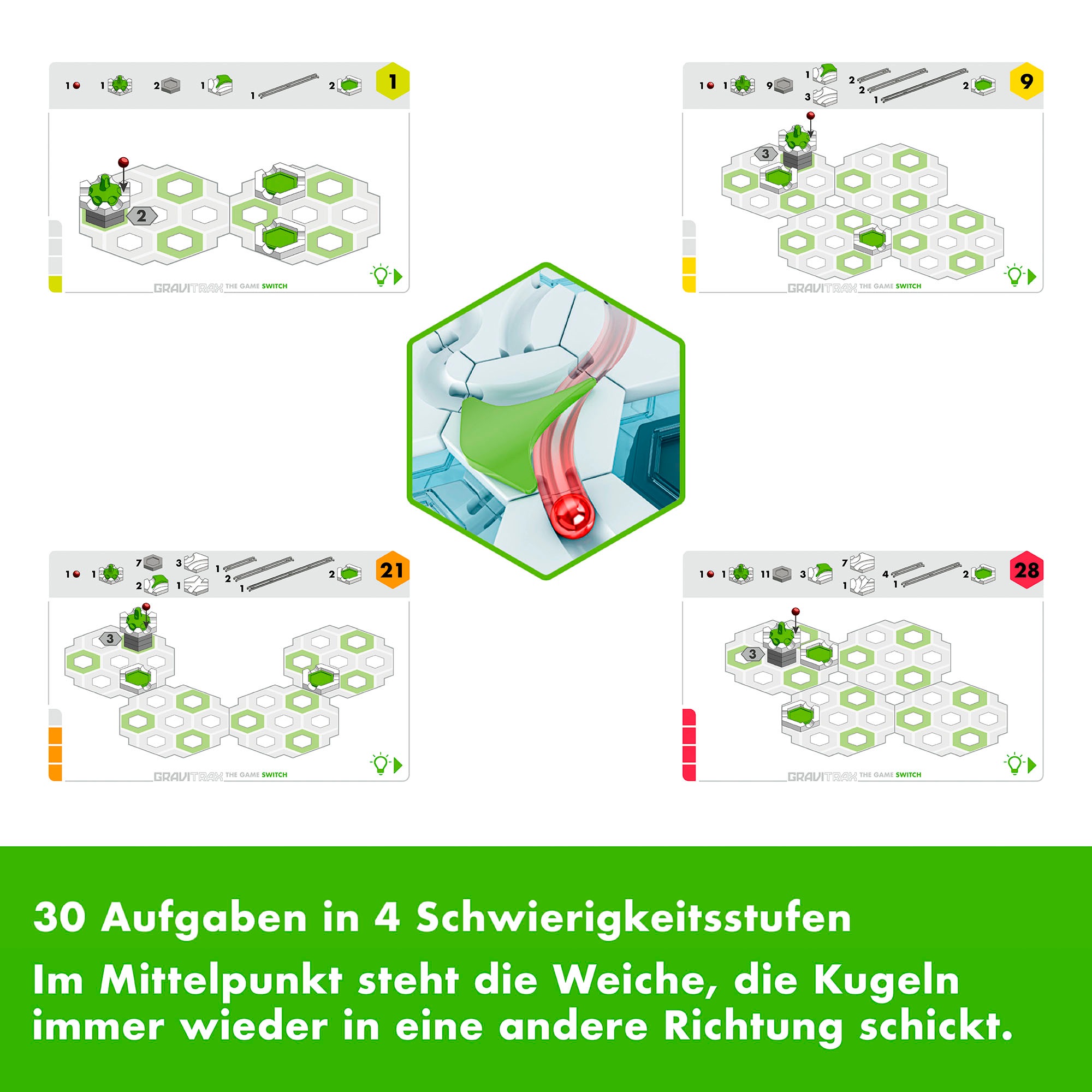 1 1 2 1 1 2
1

2

GRAVITRAX THE GAME SWITCH

1 1 9 1 3 2 2 1 2
9

3

GRAVITRAX THE GAME SWITCH

1 1 7 2 3 1 1 2 1 2
21

3

GRAVITRAX THE GAME SWITCH

1 1 11 3 7 1 4 1 2
28

3

GRAVITRAX THE GAME SWITCH

30 Aufgaben in 4 Schwierigkeitsstufen

Im Mittelpunkt steht die Weiche, die Kugeln immer wieder in eine andere Richtung schickt.