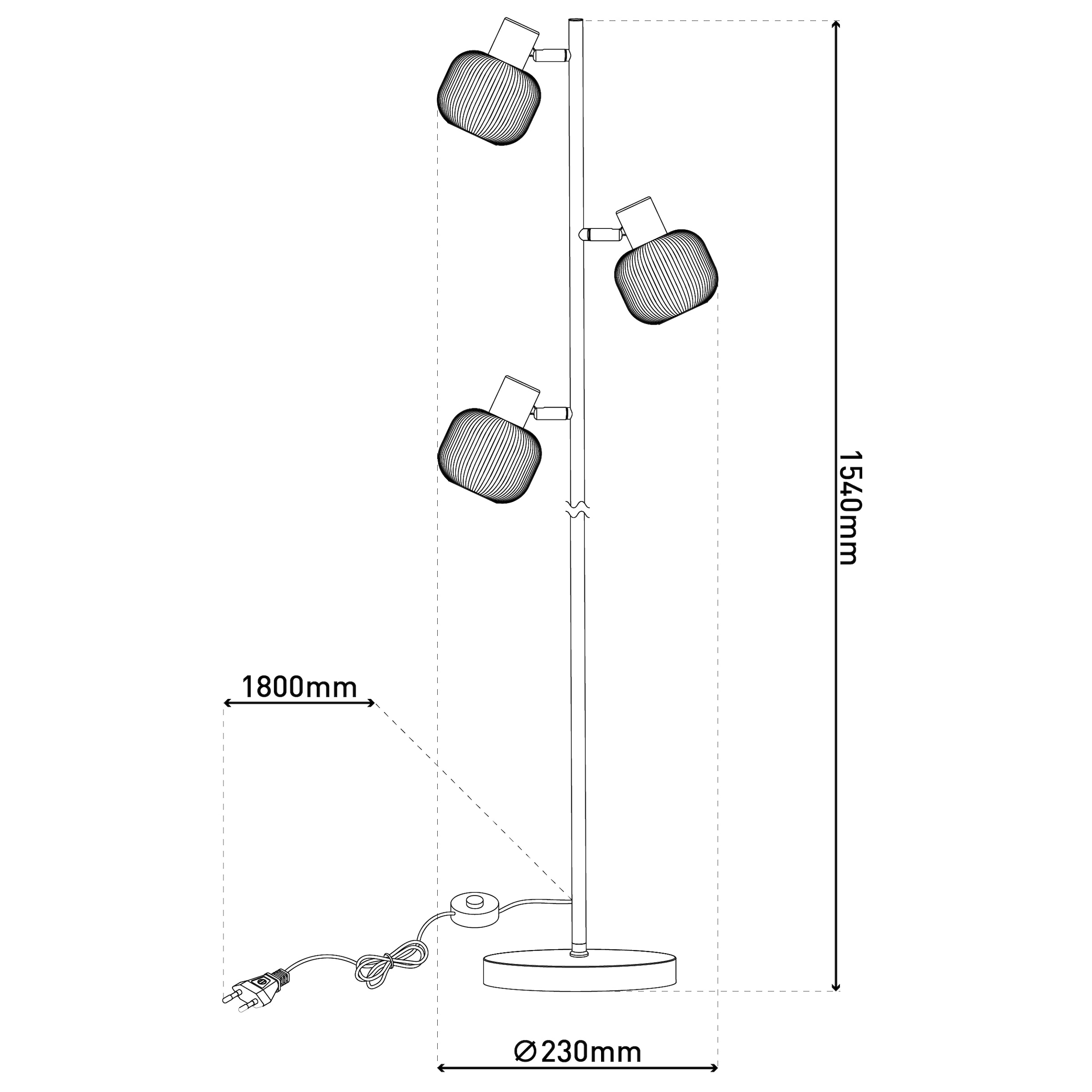 1540mm

1800mm

∅230mm