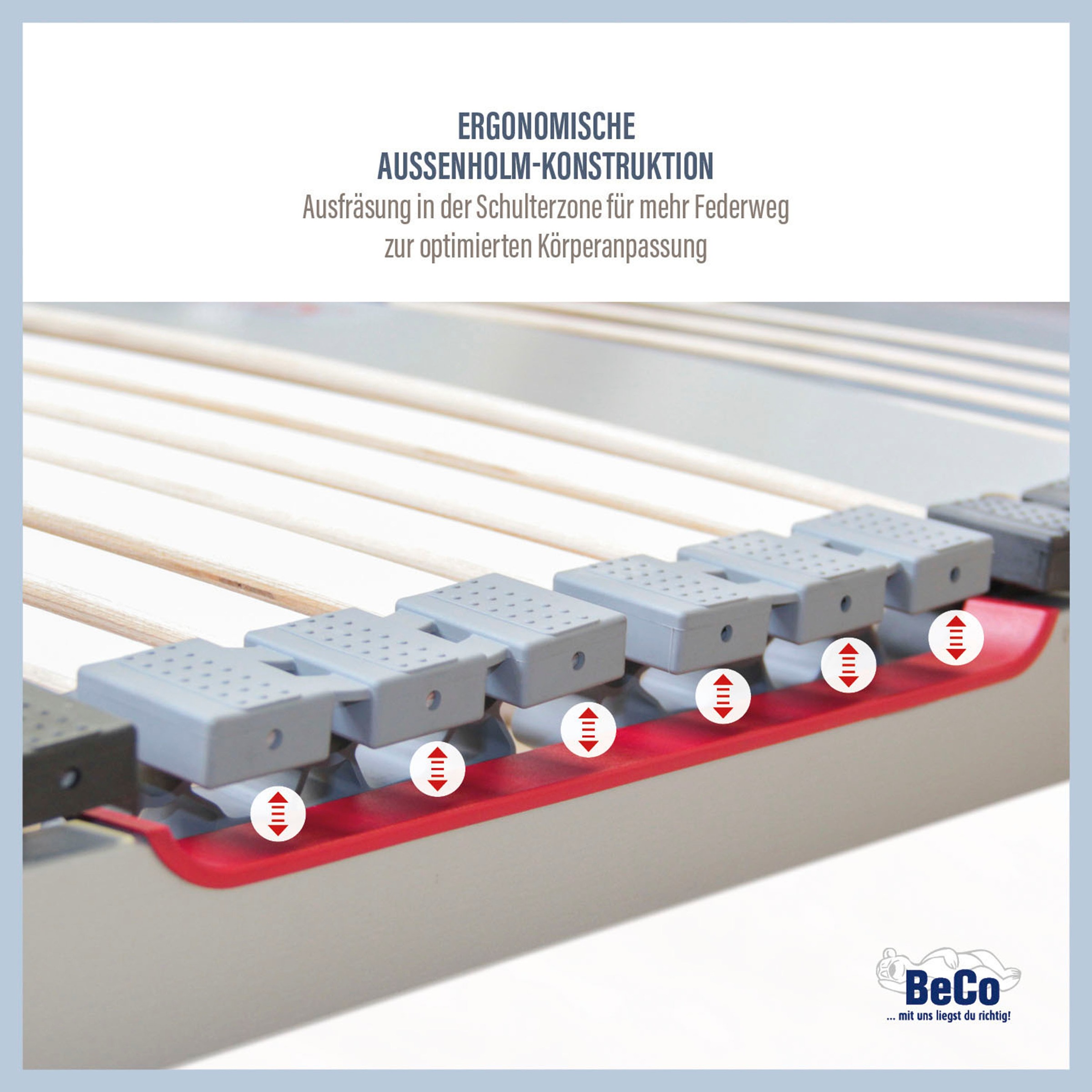 ERGONOMISCHE AUSSENHOLM-KONSTRUKTION

Ausfräsung in der Schulterzone für mehr Federweg zur optimierten Körperanpassung

BeCo
... mit uns liegst du richtig!