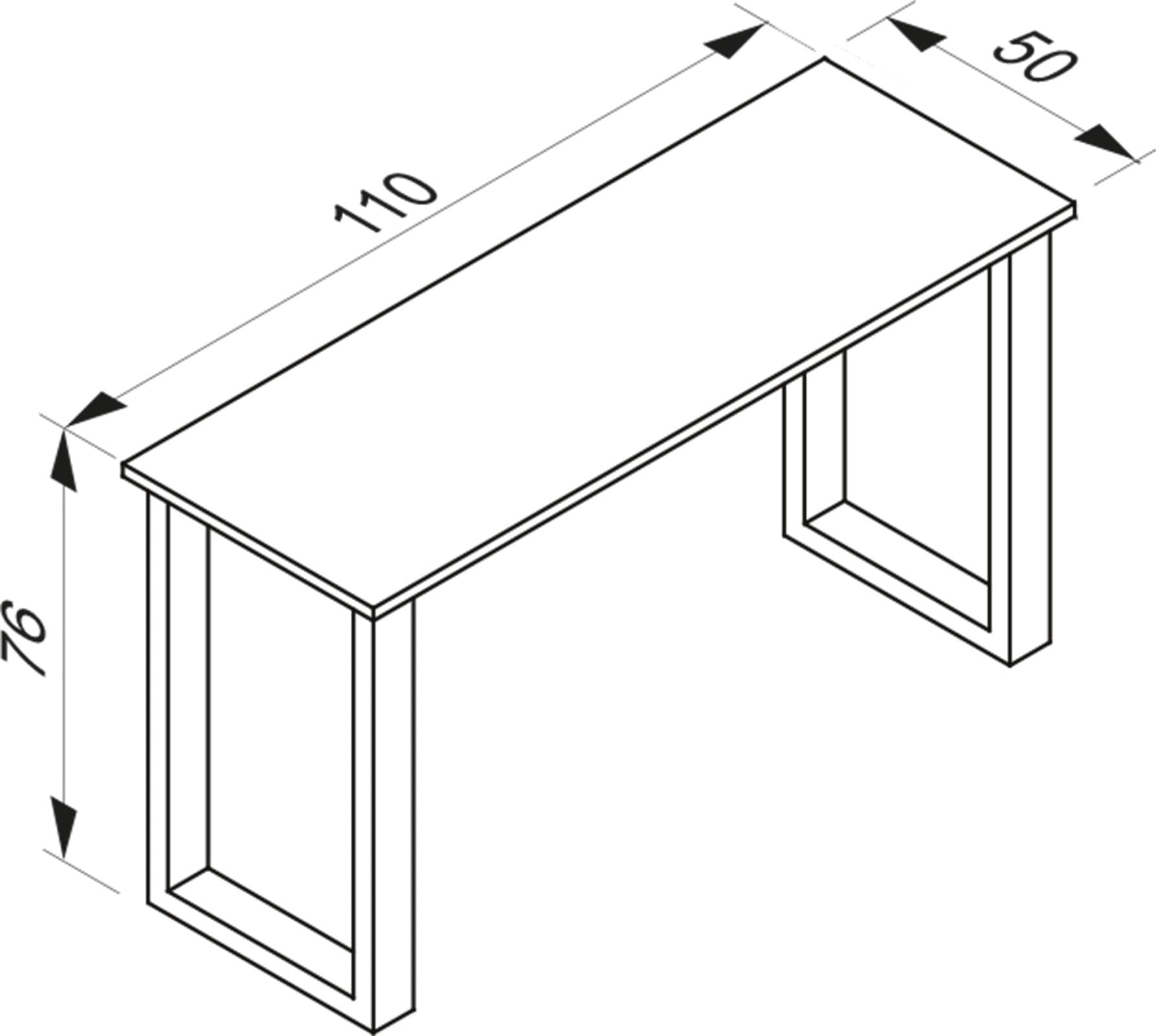 110
50
76