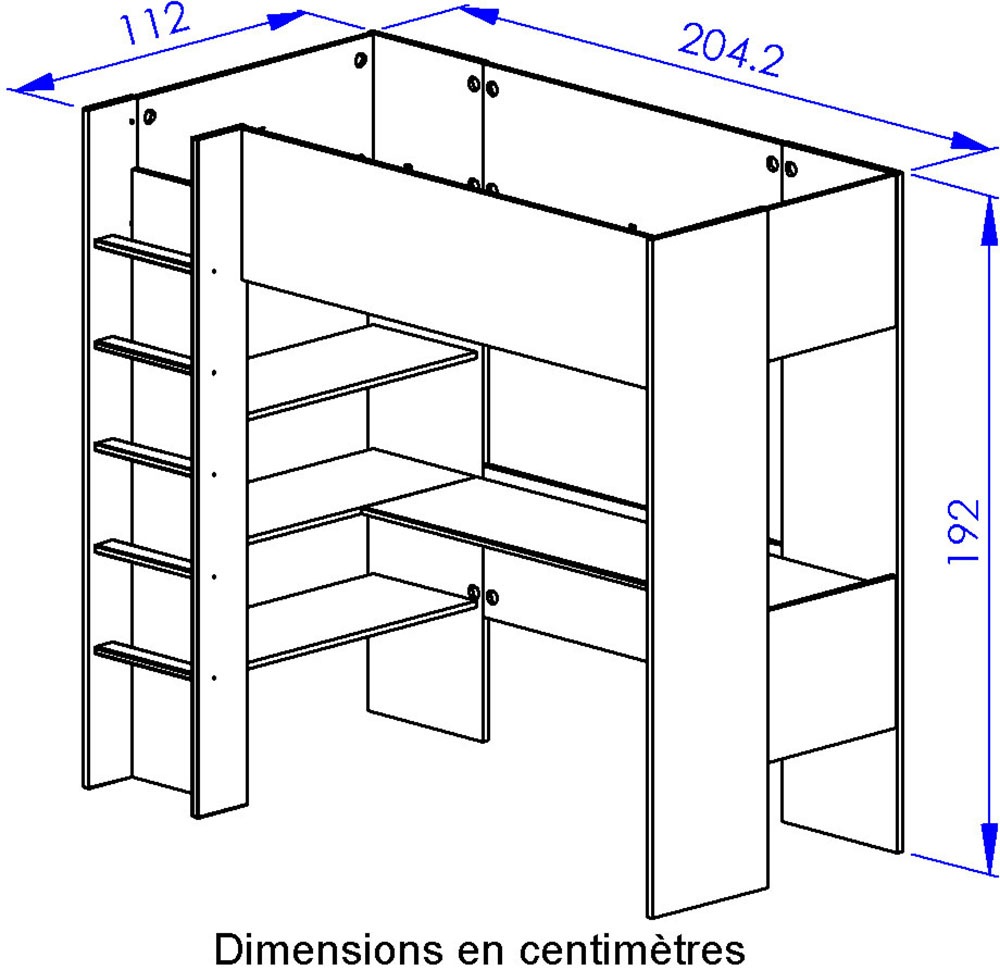 112

204.2

192

Dimensions en centimètres