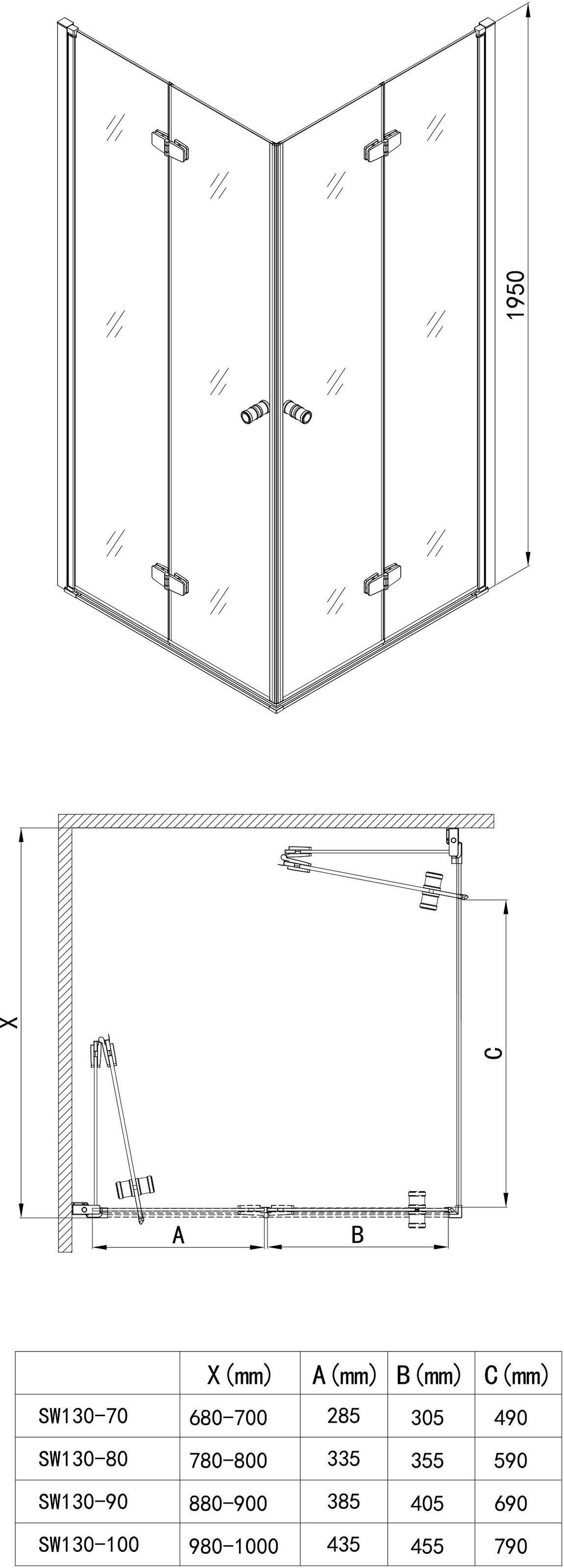 1950

X

C

A

B

|  | X (mm) | A (mm) | B (mm) | C (mm) |
|---|---|---|---|---|
| SW130-70 | 680-700 | 285 | 305 | 490 |
| SW130-80 | 780-800 | 335 | 355 | 590 |
| SW130-90 | 880-900 | 385 | 405 | 690 |
| SW130-100 | 980-1000 | 435 | 455 | 790 |