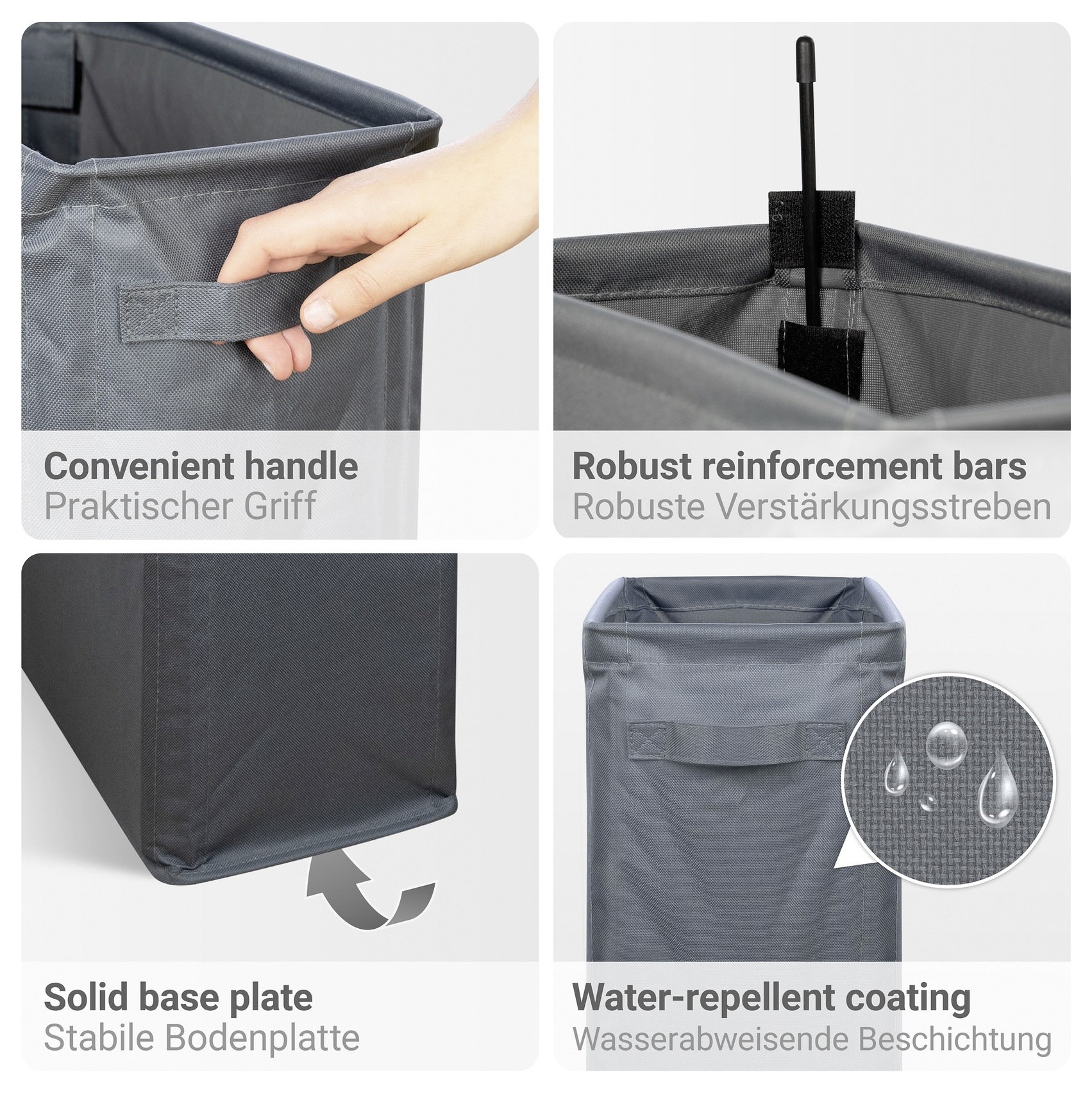 Convenient handle
Praktischer Griff

Robust reinforcement bars
Robuste Verstärkungsstreben

Solid base plate
Stabile Bodenplatte

Water-repellent coating
Wasserabweisende Beschichtung