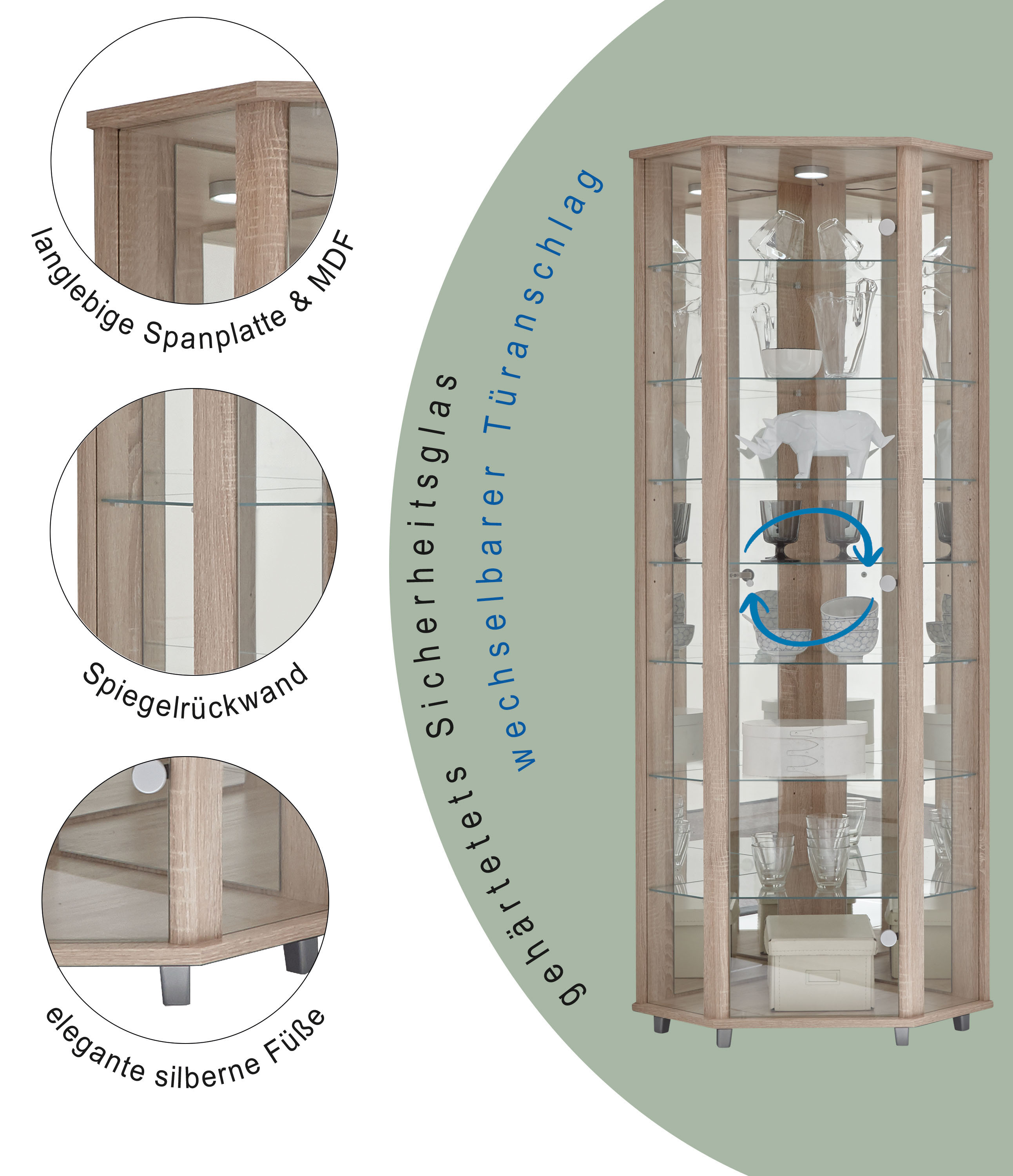 langlebige Spanplatte & MDF

Spiegelrückwand

elegante silberne Füße

gehärtetets Sicherheitsglas

wechselbarer Türanschlag