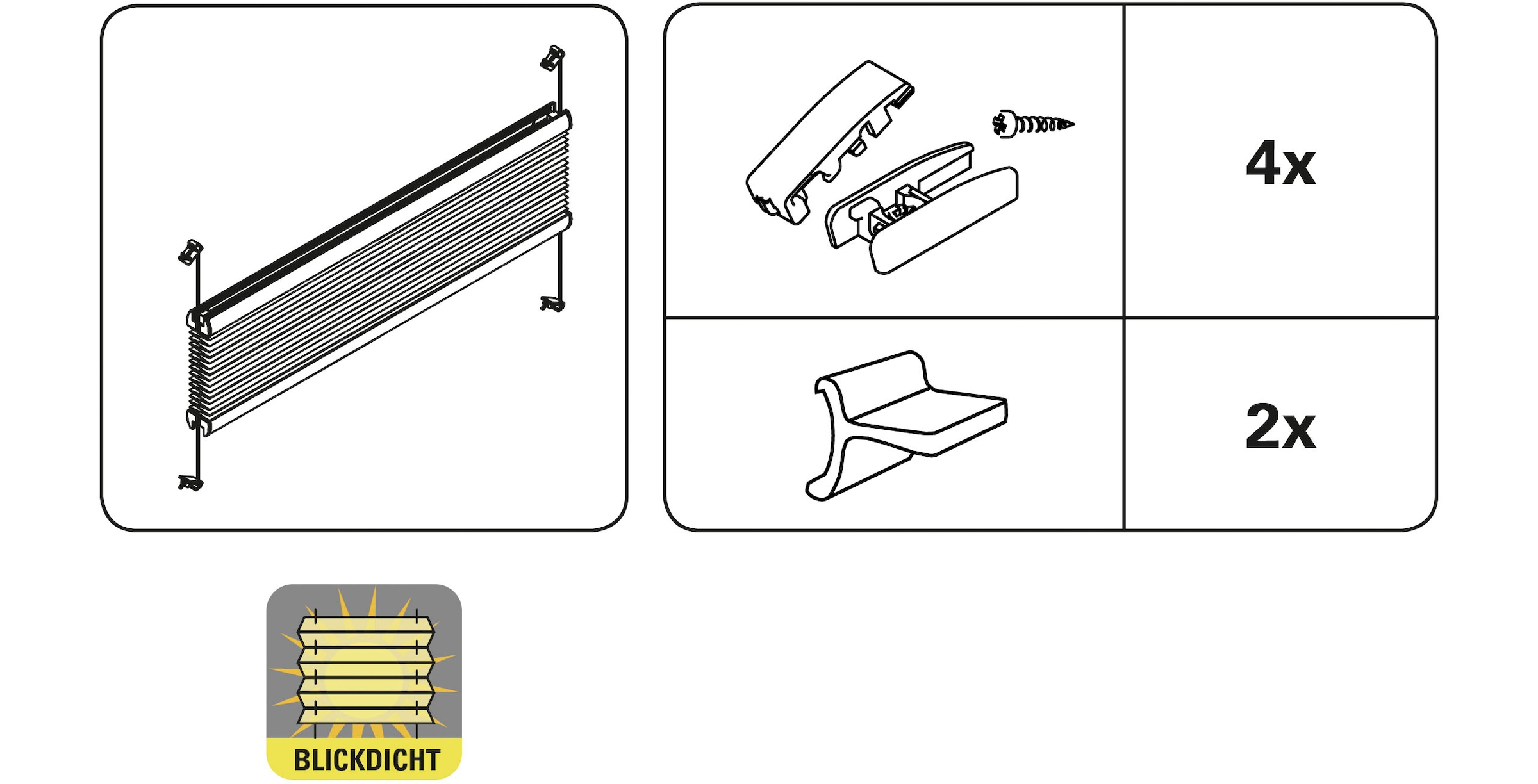 4x

2x

BLICKDICHT