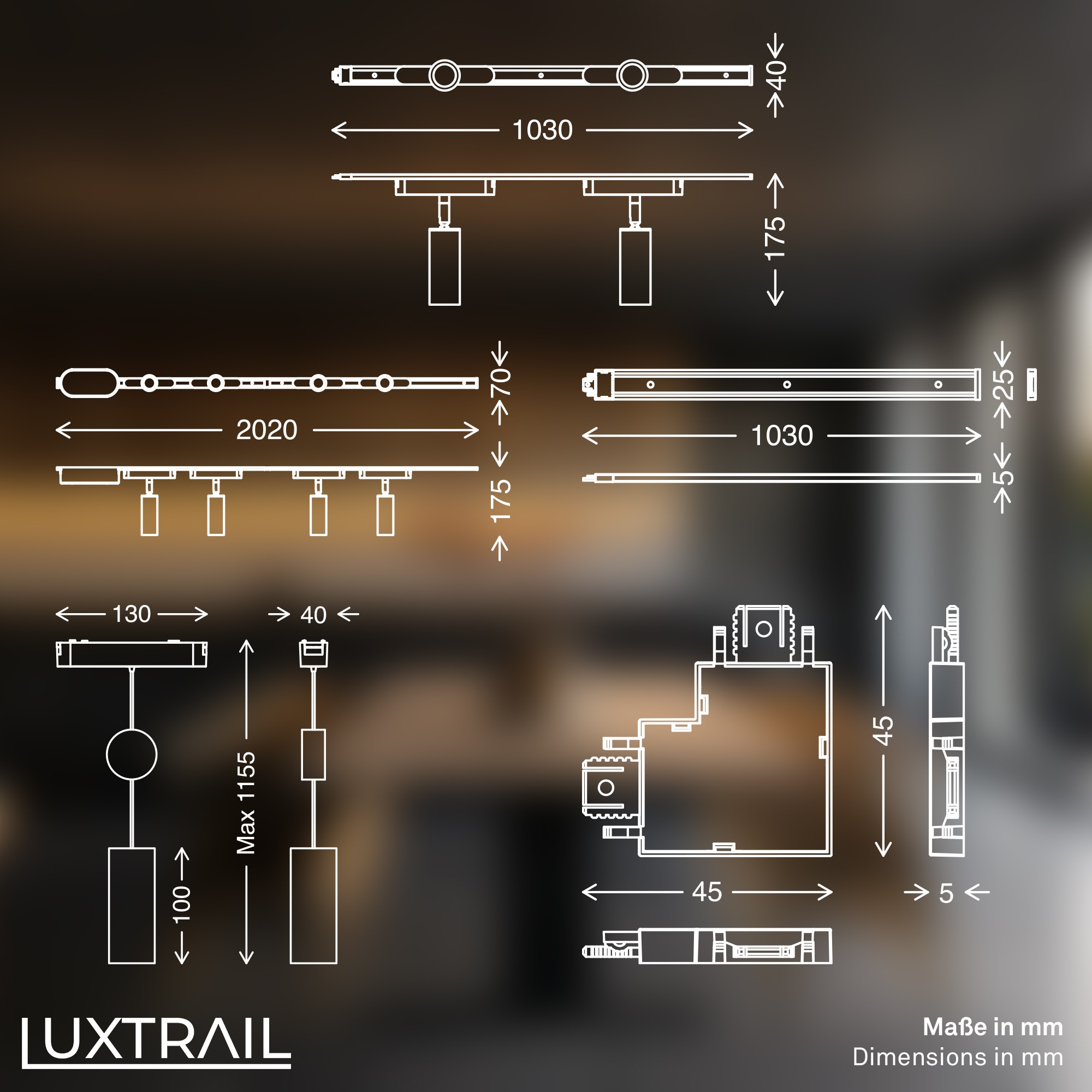 40
1030
175
70
2020
175
25
1030
5
130
40
Max 1155
100
45
45
5
LUXTRAIL
Maße in mm
Dimensions in mm