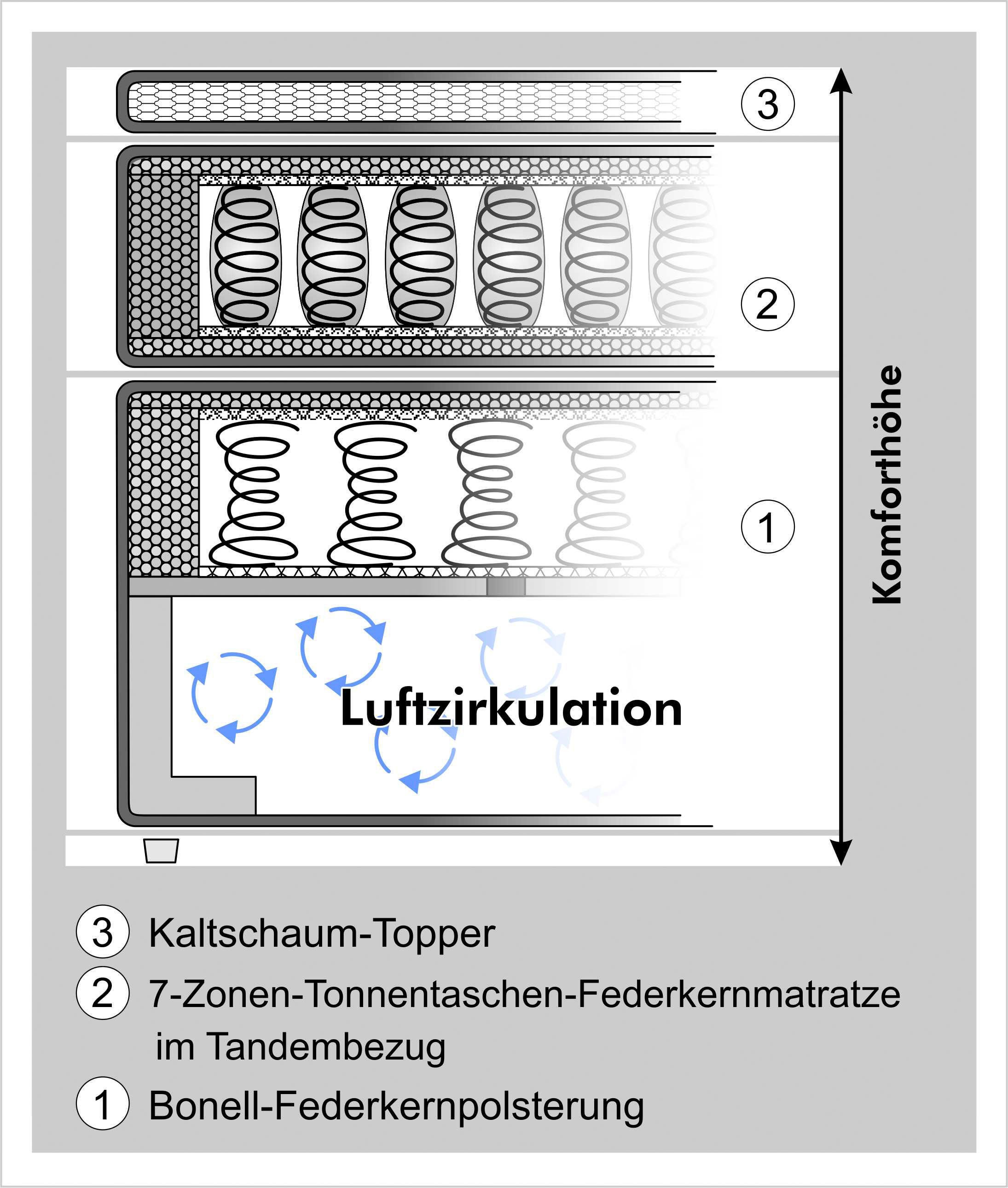 3

2

1

Komforthöhe

Luftzirkulation

3 Kaltschaum-Topper

2 7-Zonen-Tonnentaschen-Federkernmatratze im Tandembezug

1 Bonell-Federkernpolsterung