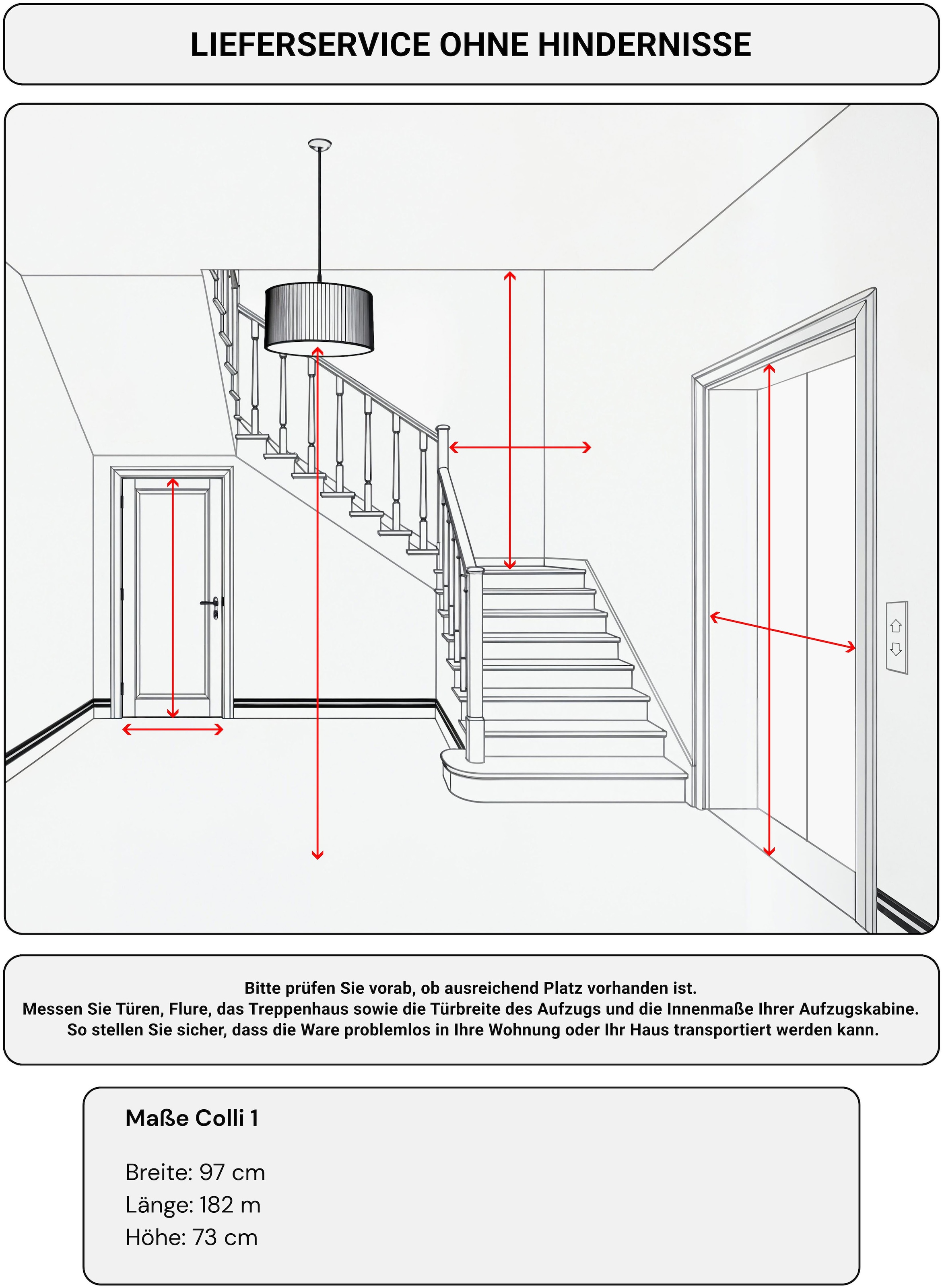 LIEFERSERVICE OHNE HINDERNISSE

Bitte prüfen Sie vorab, ob ausreichend Platz vorhanden ist.
Messen Sie Türen, Flure, das Treppenhaus sowie die Türbreite des Aufzugs und die Innenmaße Ihrer Aufzugskabine.
So stellen Sie sicher, dass die Ware problemlos in Ihre Wohnung oder Ihr Haus transportiert werden kann.

Maße Colli 1

Breite: 97 cm
Länge: 182 m
Höhe: 73 cm