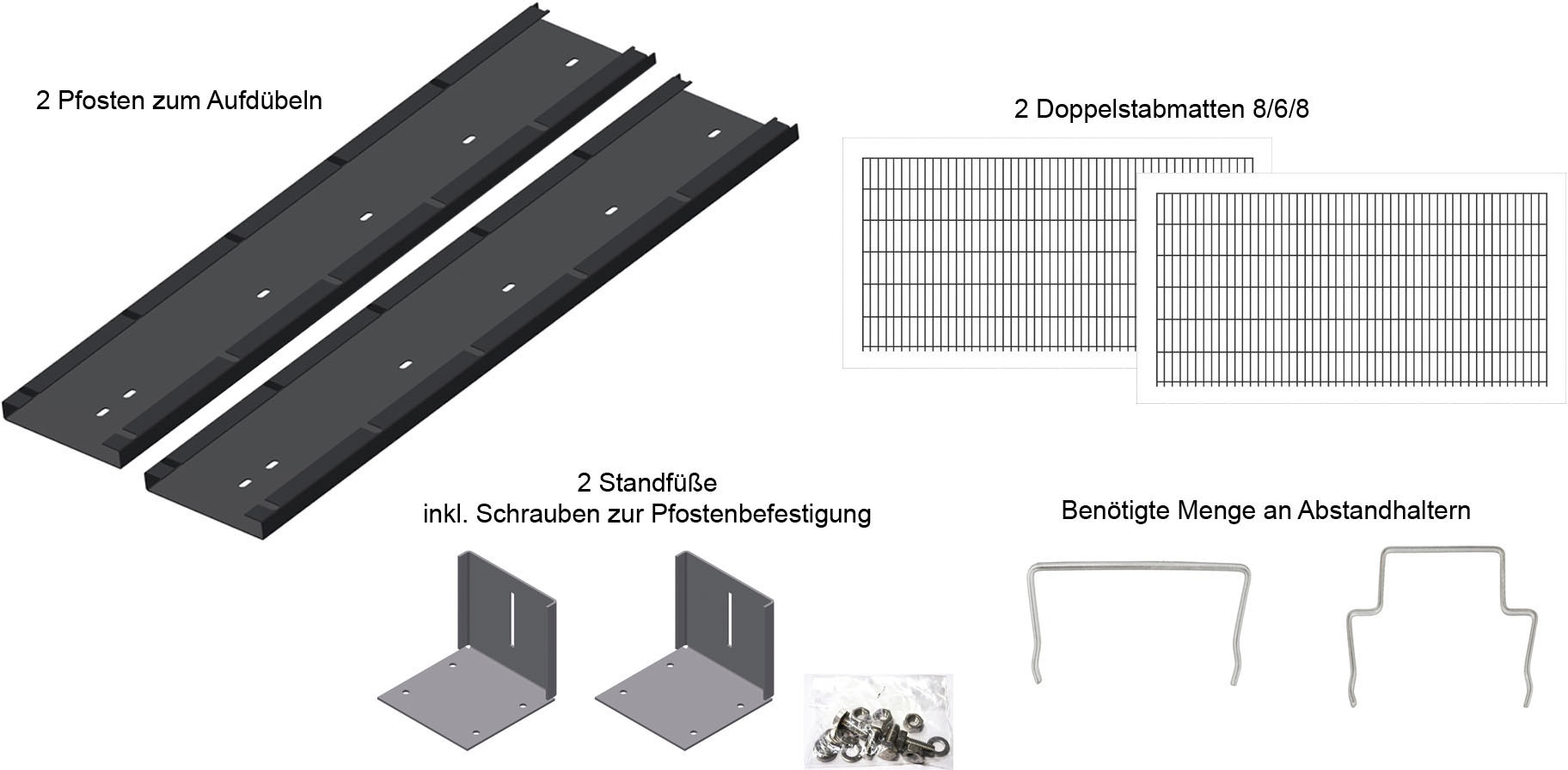 2 Pfosten zum Aufdübeln

2 Doppelstabmatten 8/6/8

2 Standfüße
inkl. Schrauben zur Pfostenbefestigung

Benötigte Menge an Abstandhaltern