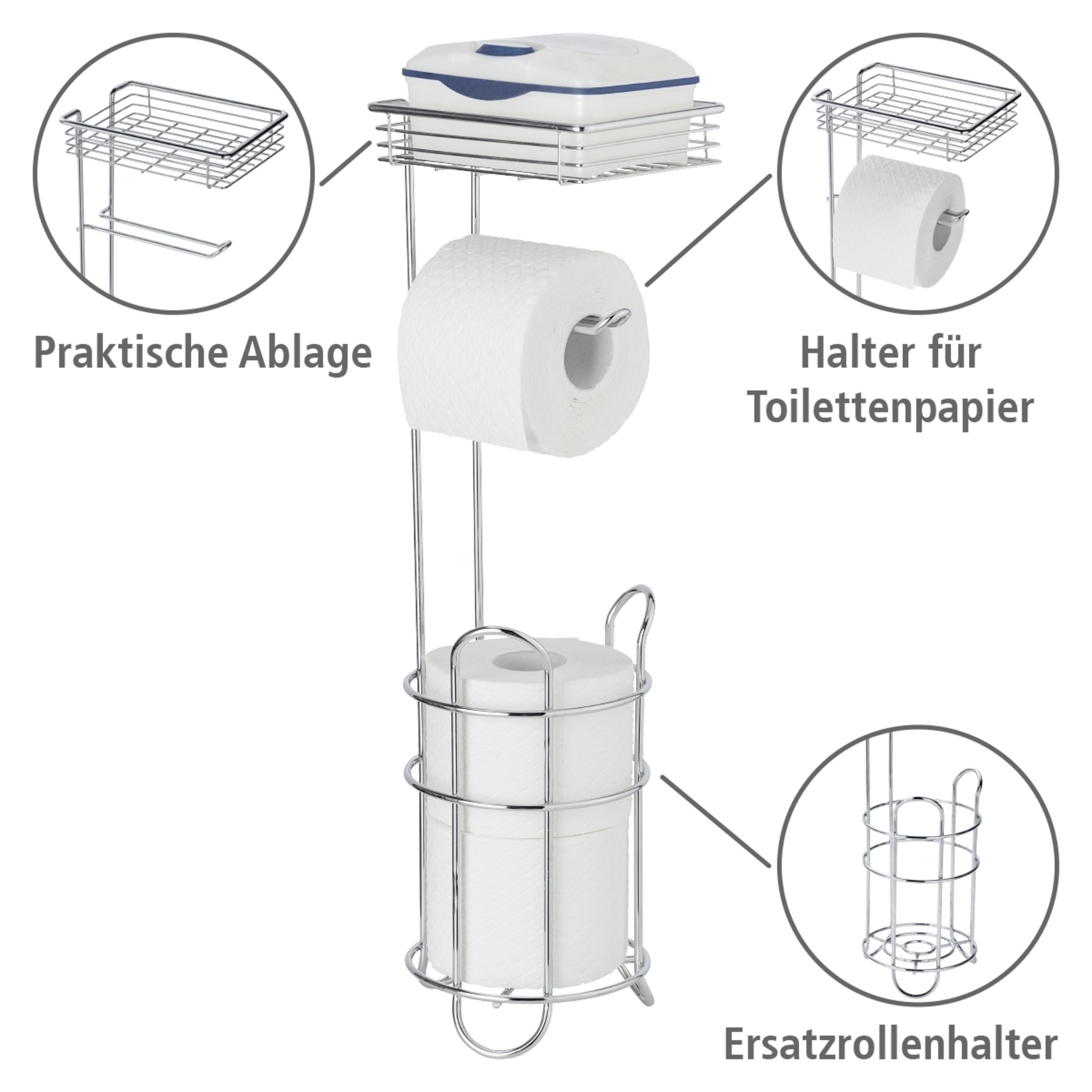 Praktische Ablage

Halter für Toilettenpapier

Ersatzrollenhalter