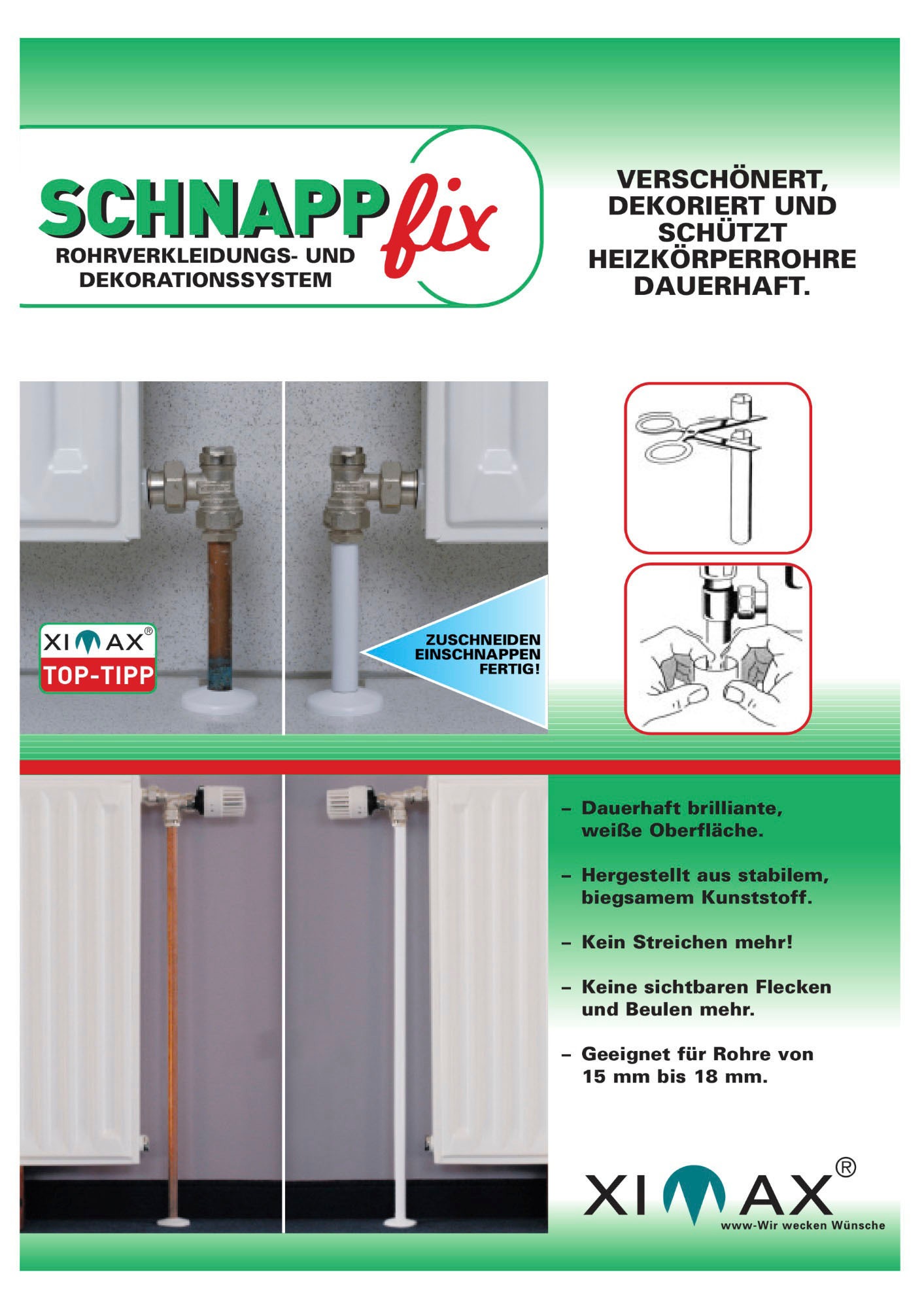 SCHNAPP fix
ROHRVERKLEIDUNGS- UND DEKORATIONSSYSTEM

VERSCHÖNERT, DEKORIERT UND SCHÜTZT HEIZKÖRPERROHRE DAUERHAFT.

XIMAX®
TOP-TIPP

ZUSCHNEIDEN
EINSCHNAPPEN
FERTIG!

– Dauerhaft brilliante, weiße Oberfläche.

– Hergestellt aus stabilem, biegsamem Kunststoff.

– Kein Streichen mehr!

– Keine sichtbaren Flecken und Beulen mehr.

– Geeignet für Rohre von 15 mm bis 18 mm.

XIMAX®
www-Wir wecken Wünsche