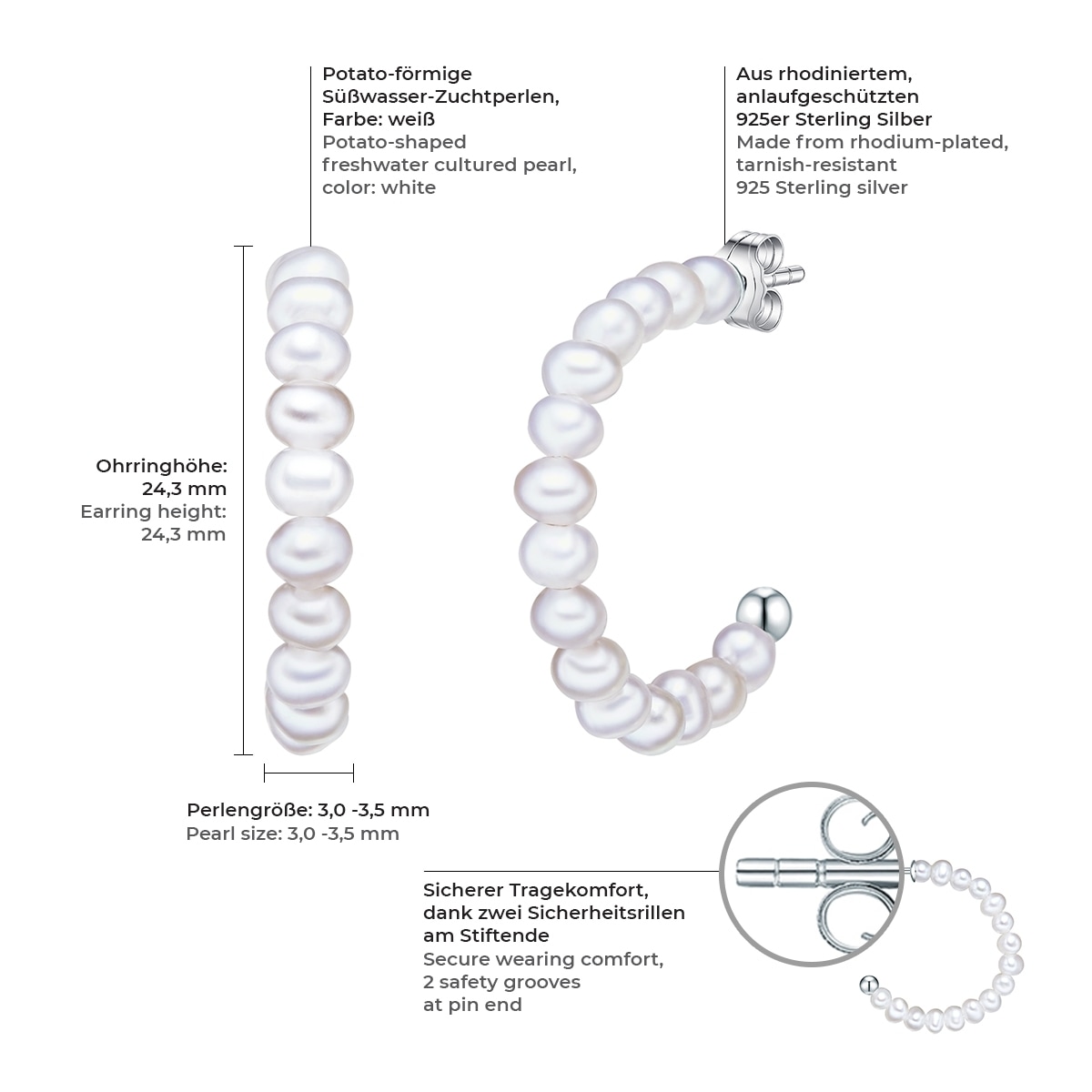 Potato-förmige Süßwasser-Zuchtperlen, Farbe: weiß
Potato-shaped freshwater cultured pearl, color: white

Aus rhodiniertem, anlaufgeschützten 925er Sterling Silber
Made from rhodium-plated, tarnish-resistant 925 Sterling silver

Ohrringhöhe: 24,3 mm
Earring height: 24,3 mm

Perlengröße: 3,0 -3,5 mm
Pearl size: 3,0 -3,5 mm

Sicherer Tragekomfort, dank zwei Sicherheitsrillen am Stiftende
Secure wearing comfort, 2 safety grooves at pin end