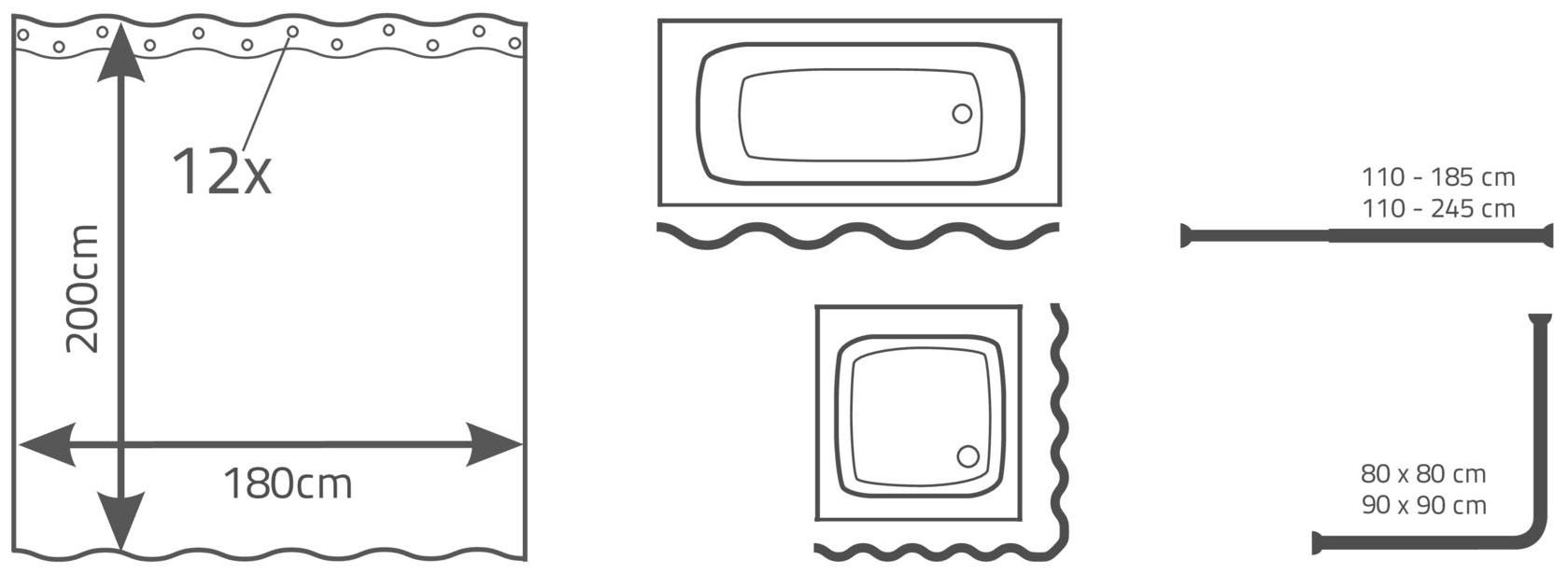 12x

200cm

180cm

110 - 185 cm
110 - 245 cm

80 x 80 cm
90 x 90 cm