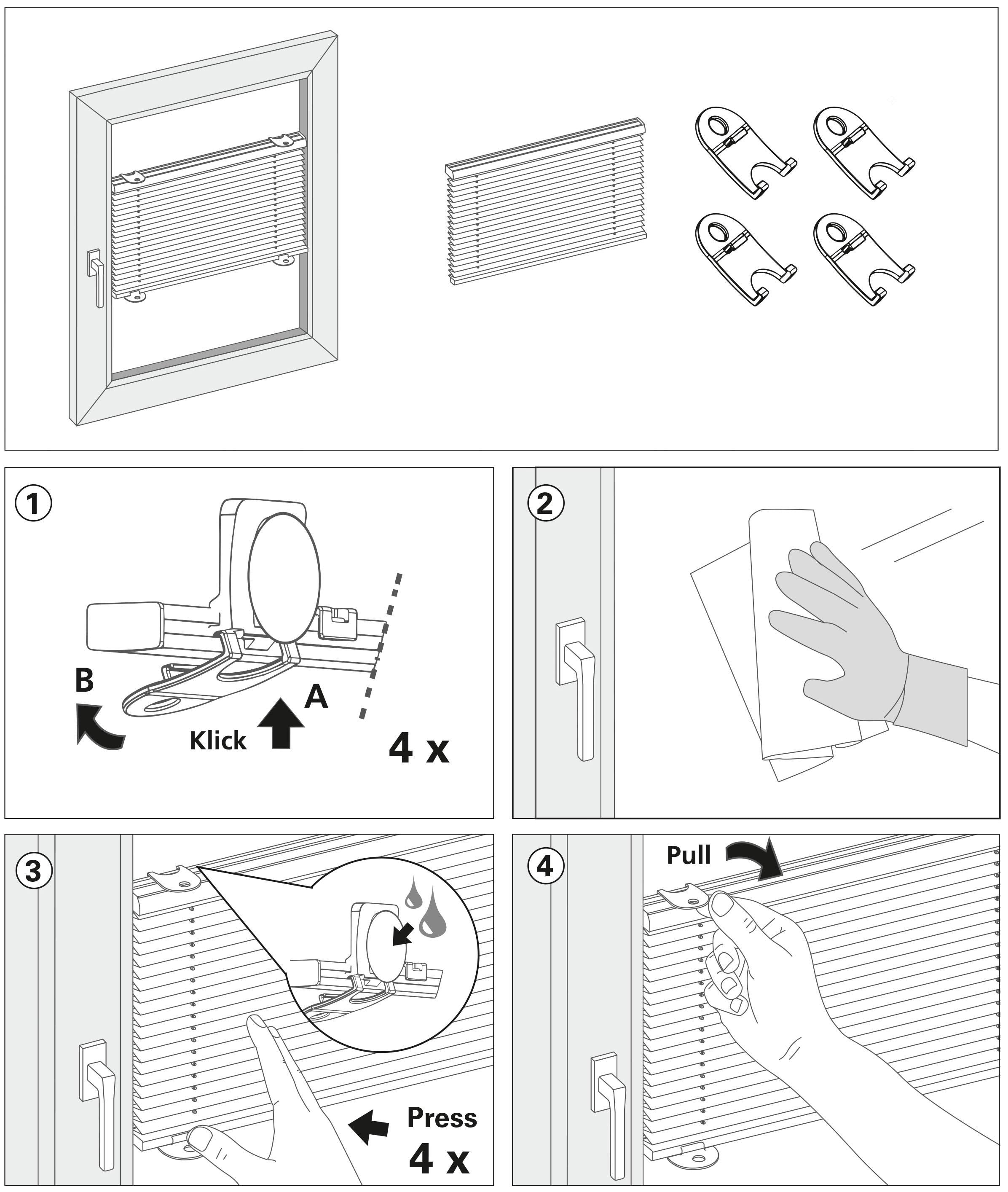 1

B

A

Klick

4 x

2

3

Press

4 x

4

Pull