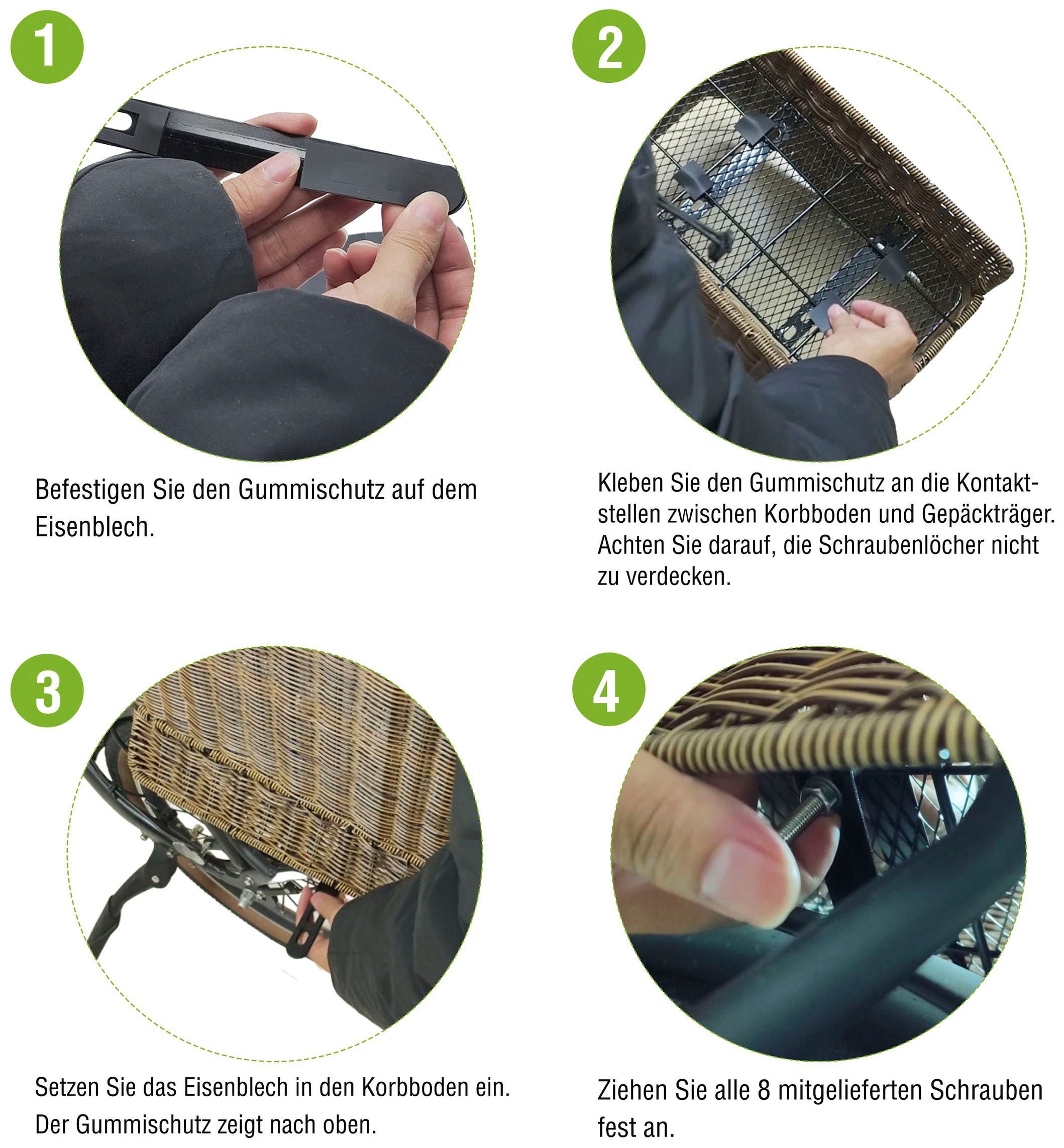 1

Befestigen Sie den Gummischutz auf dem Eisenblech.

2

Kleben Sie den Gummischutz an die Kontaktstellen zwischen Korbboden und Gepäckträger. Achten Sie darauf, die Schraubenlöcher nicht zu verdecken.

3

Setzen Sie das Eisenblech in den Korbboden ein. Der Gummischutz zeigt nach oben.

4

Ziehen Sie alle 8 mitgelieferten Schrauben fest an.