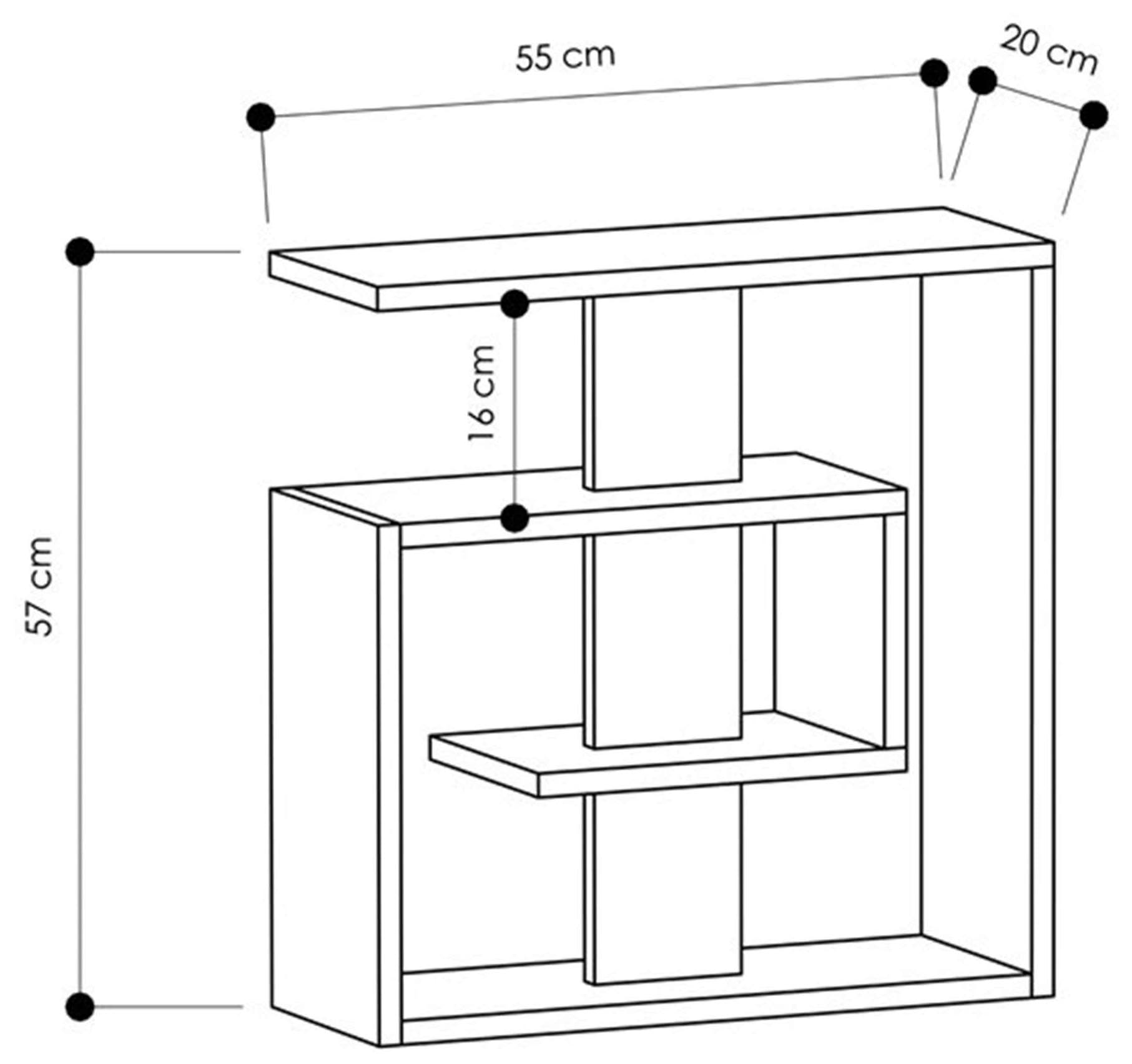 55 cm
20 cm
16 cm
57 cm