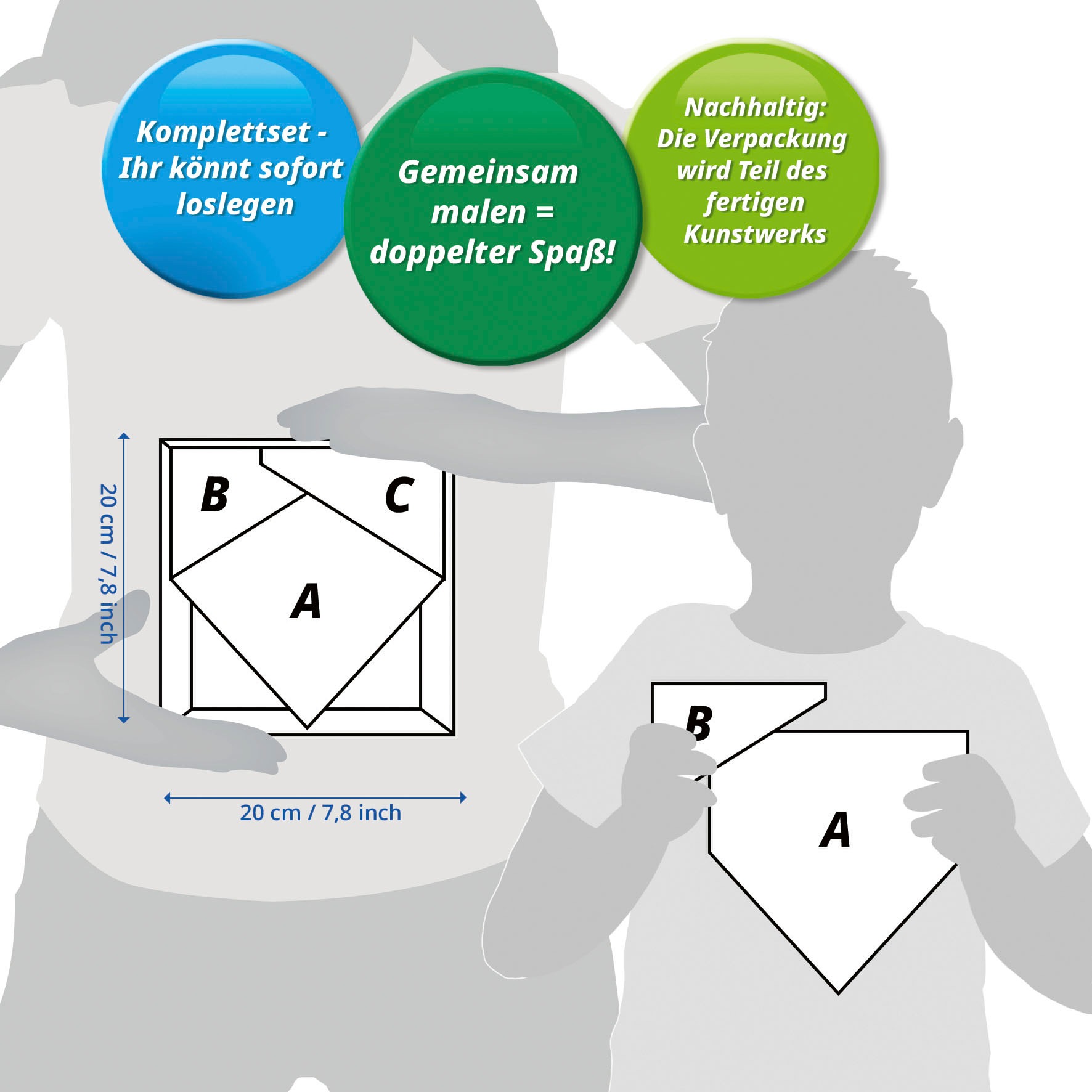 Komplettset - Ihr könnt sofort loslegen

Gemeinsam malen = doppelter Spaß!

Nachhaltig: Die Verpackung wird Teil des fertigen Kunstwerks

20 cm / 7,8 inch

B

C

A

20 cm / 7,8 inch

B

A