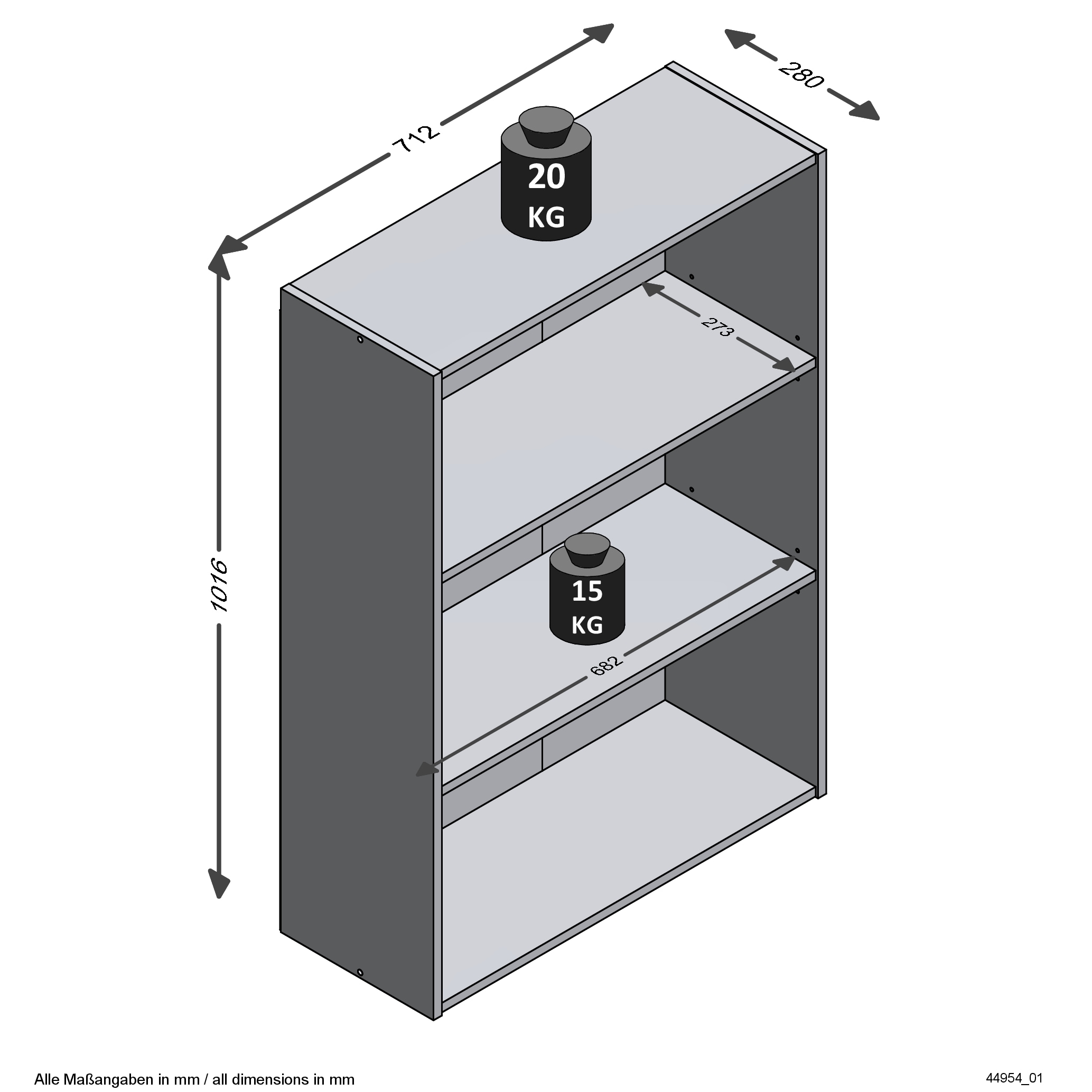 712

280

20
KG

273

1016

15
KG

682

Alle Maßangaben in mm / all dimensions in mm

44954_01