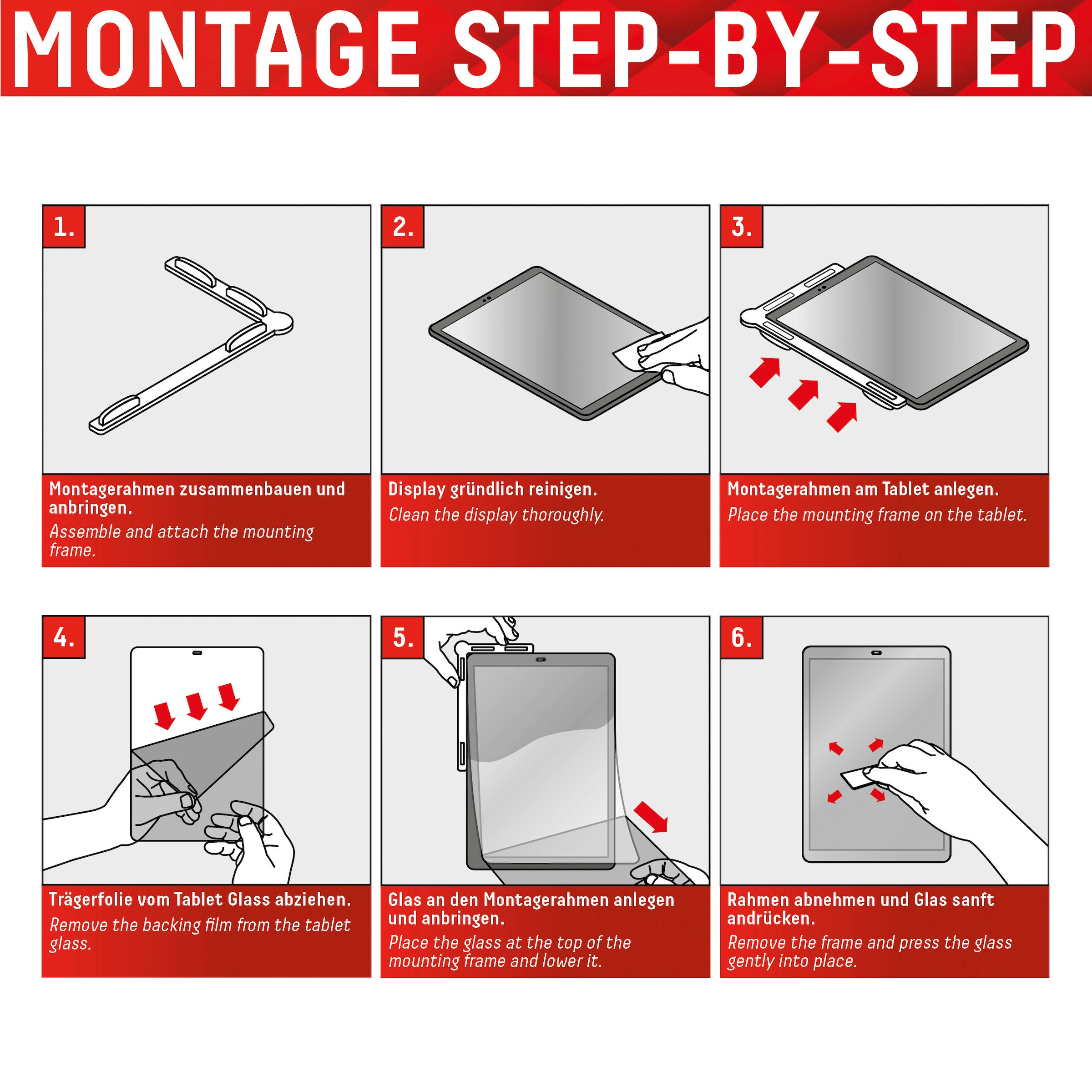 MONTAGE STEP-BY-STEP

1.

Montagerahmen zusammenbauen und anbringen.
Assemble and attach the mounting frame.

2.

Display gründlich reinigen.
Clean the display thoroughly.

3.

Montagerahmen am Tablet anlegen.
Place the mounting frame on the tablet.

4.

Trägerfolie vom Tablet Glass abziehen.
Remove the backing film from the tablet glass.

5.

Glas an den Montagerahmen anlegen und anbringen.
Place the glass at the top of the mounting frame and lower it.

6.

Rahmen abnehmen und Glas sanft andrücken.
Remove the frame and press the glass gently into place.