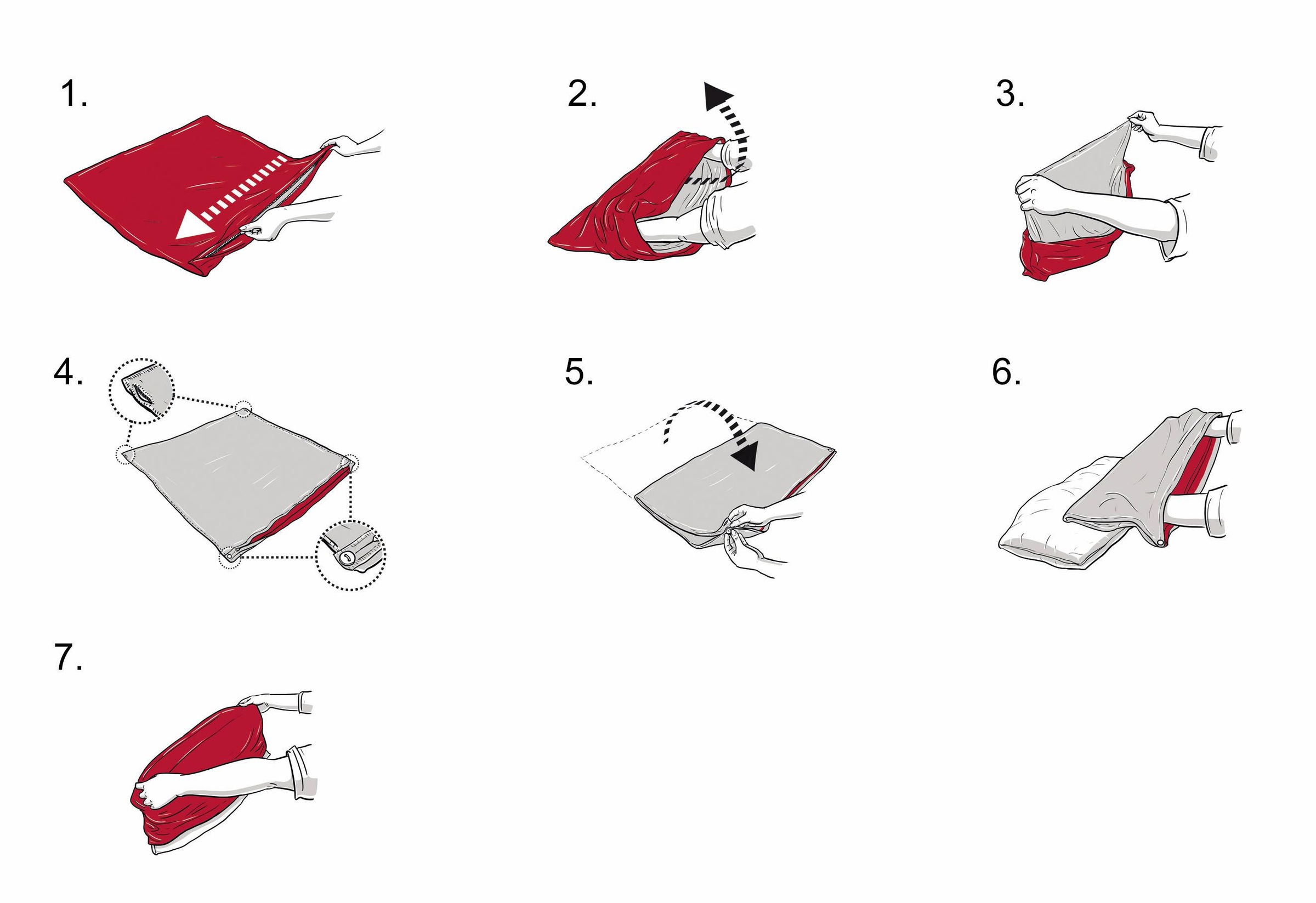 1.

2.

3.

4.

5.

6.

7.