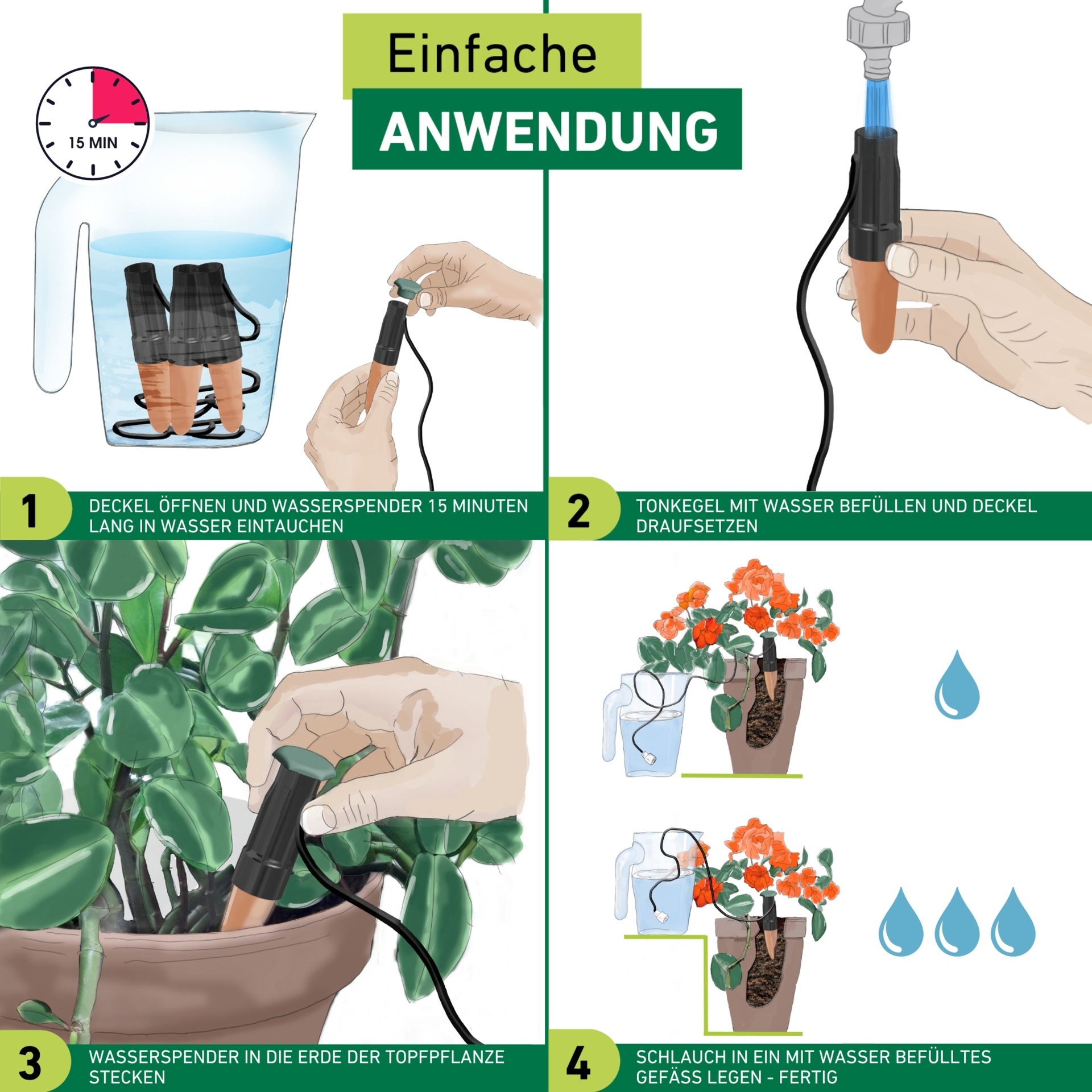 Einfache
ANWENDUNG

15 MIN

1
DECKEL ÖFFNEN UND WASSERSPENDER 15 MINUTEN LANG IN WASSER EINTAUCHEN

2
TONKEGEL MIT WASSER BEFÜLLEN UND DECKEL DRAUFSETZEN

3
WASSERSPENDER IN DIE ERDE DER TOPFPFLANZE STECKEN

4
SCHLAUCH IN EIN MIT WASSER BEFÜLLTES GEFÄSS LEGEN - FERTIG