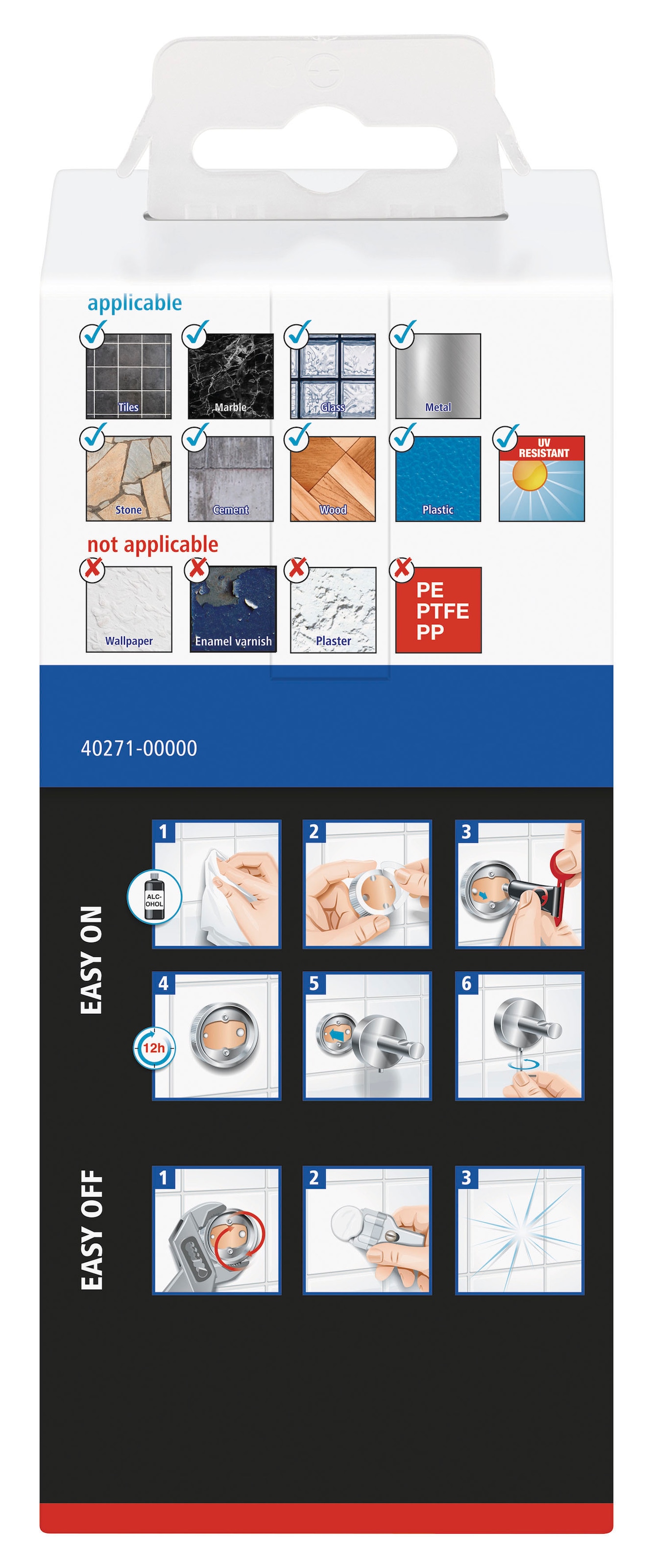 applicable

Tiles

Marble

Glass

Metal

Stone

Cement

Wood

Plastic

UV RESISTANT

not applicable

Wallpaper

Enamel varnish

Plaster

PE
PTFE
PP

40271-00000

EASY ON

1

ALC-OHOL

2

3

4

12h

5

6

EASY OFF

1

2

3