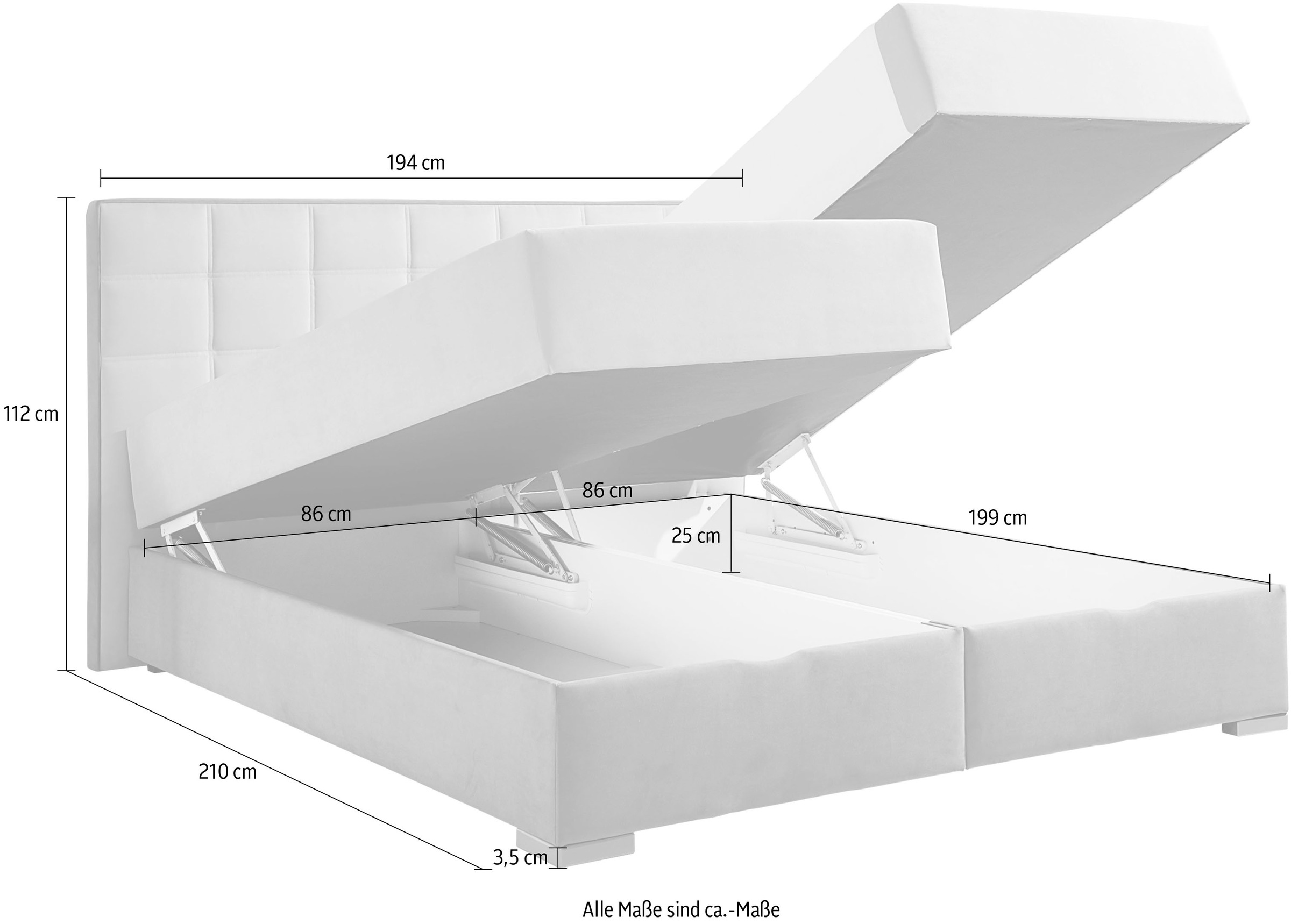 194 cm

112 cm

86 cm

86 cm

25 cm

199 cm

210 cm

3,5 cm

Alle Maße sind ca.-Maße