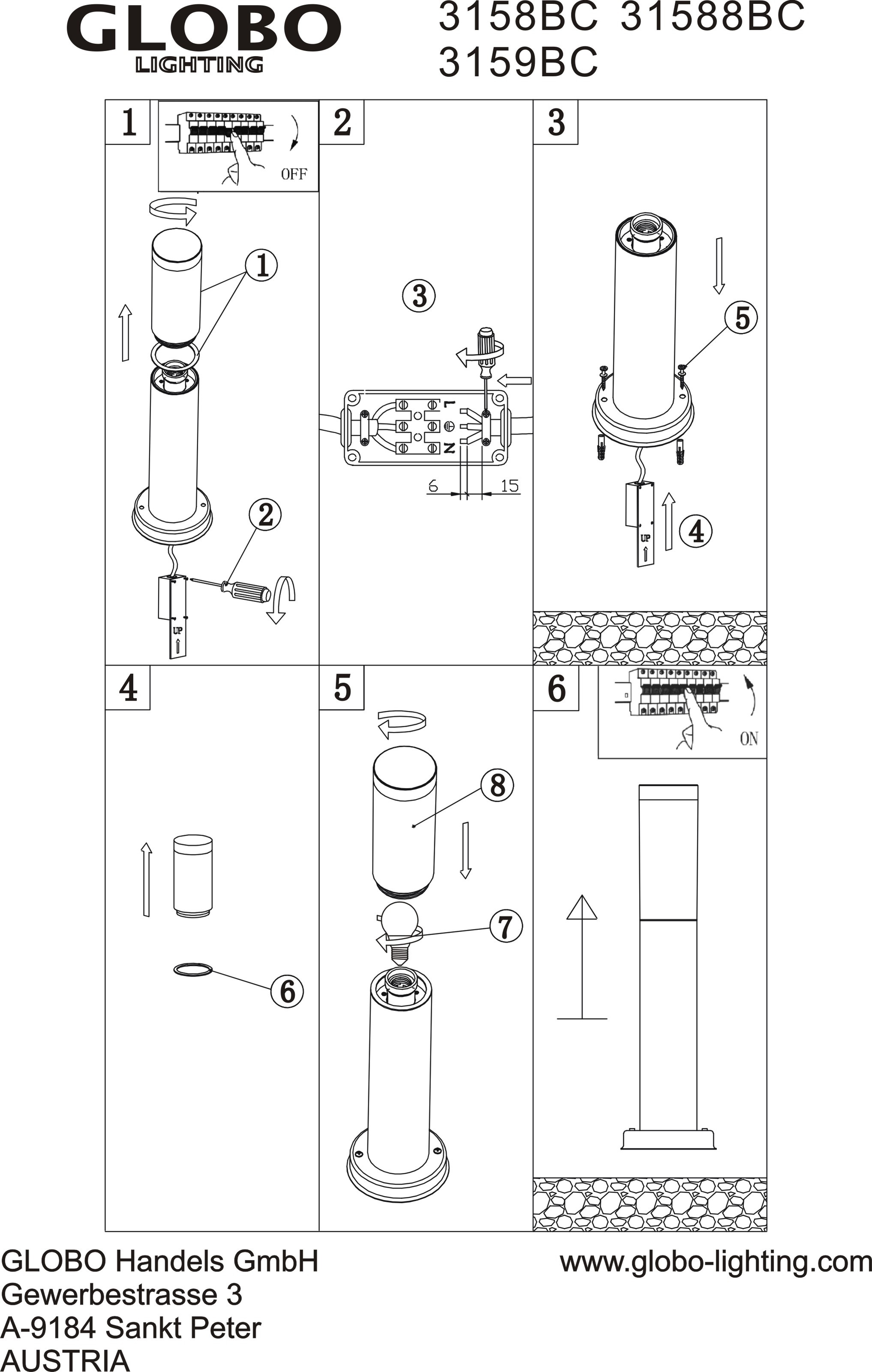 GLOBO
LIGHTING

3158BC 31588BC
3159BC

1
OFF
1
2
UP

2
3
L
N
6
15

3
5
4
UP

4
6

5
8
7

6
ON

GLOBO Handels GmbH
Gewerbestrasse 3
A-9184 Sankt Peter
AUSTRIA

www.globo-lighting.com