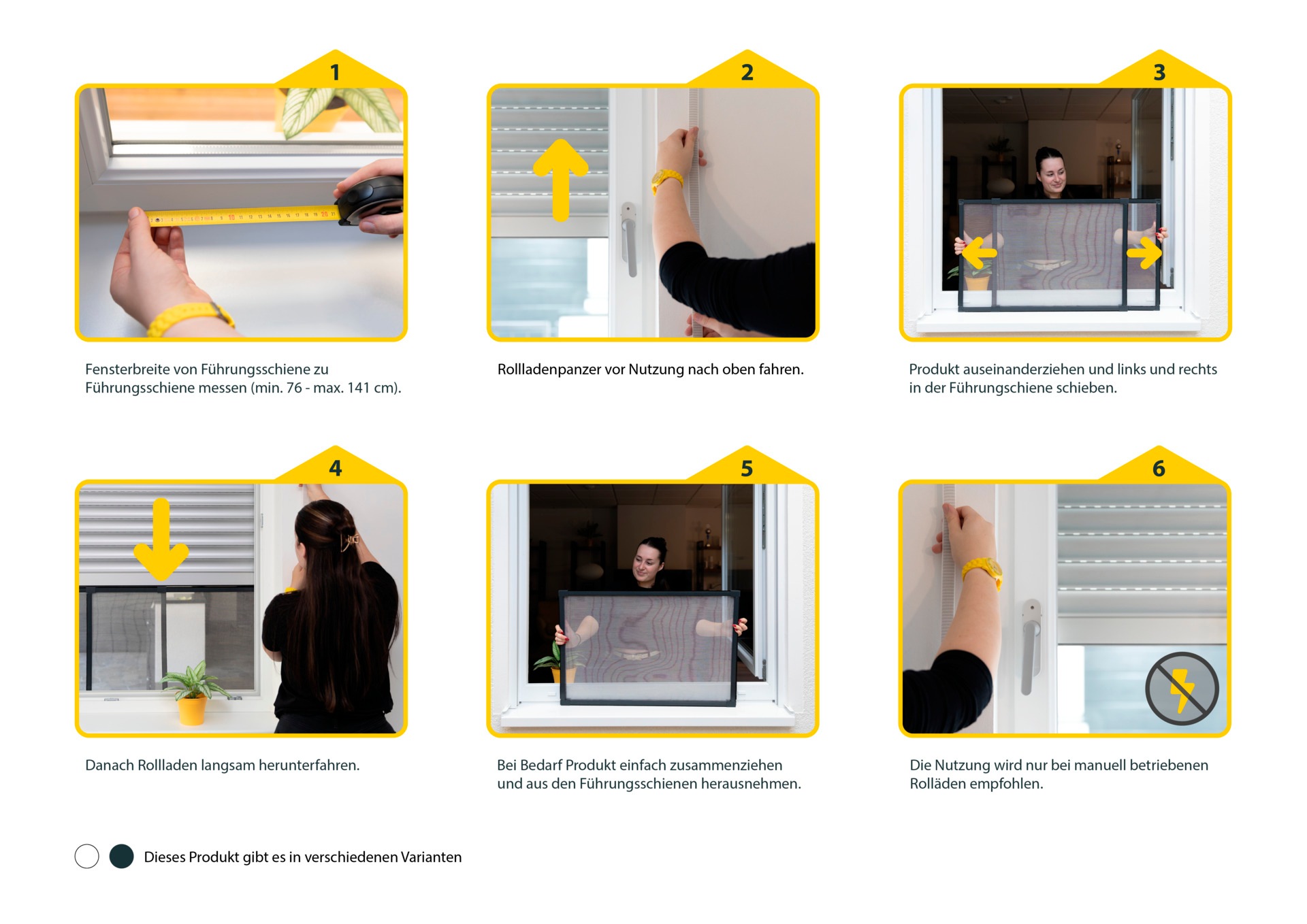 1

Fensterbreite von Führungsschiene zu Führungsschiene messen (min. 76 - max. 141 cm).

2

Rollladenpanzer vor Nutzung nach oben fahren.

3

Produkt auseinanderziehen und links und rechts in der Führungschiene schieben.

4

Danach Rollladen langsam herunterfahren.

5

Bei Bedarf Produkt einfach zusammenziehen und aus den Führungsschienen herausnehmen.

6

Die Nutzung wird nur bei manuell betriebenen Rolläden empfohlen.

Dieses Produkt gibt es in verschiedenen Varianten