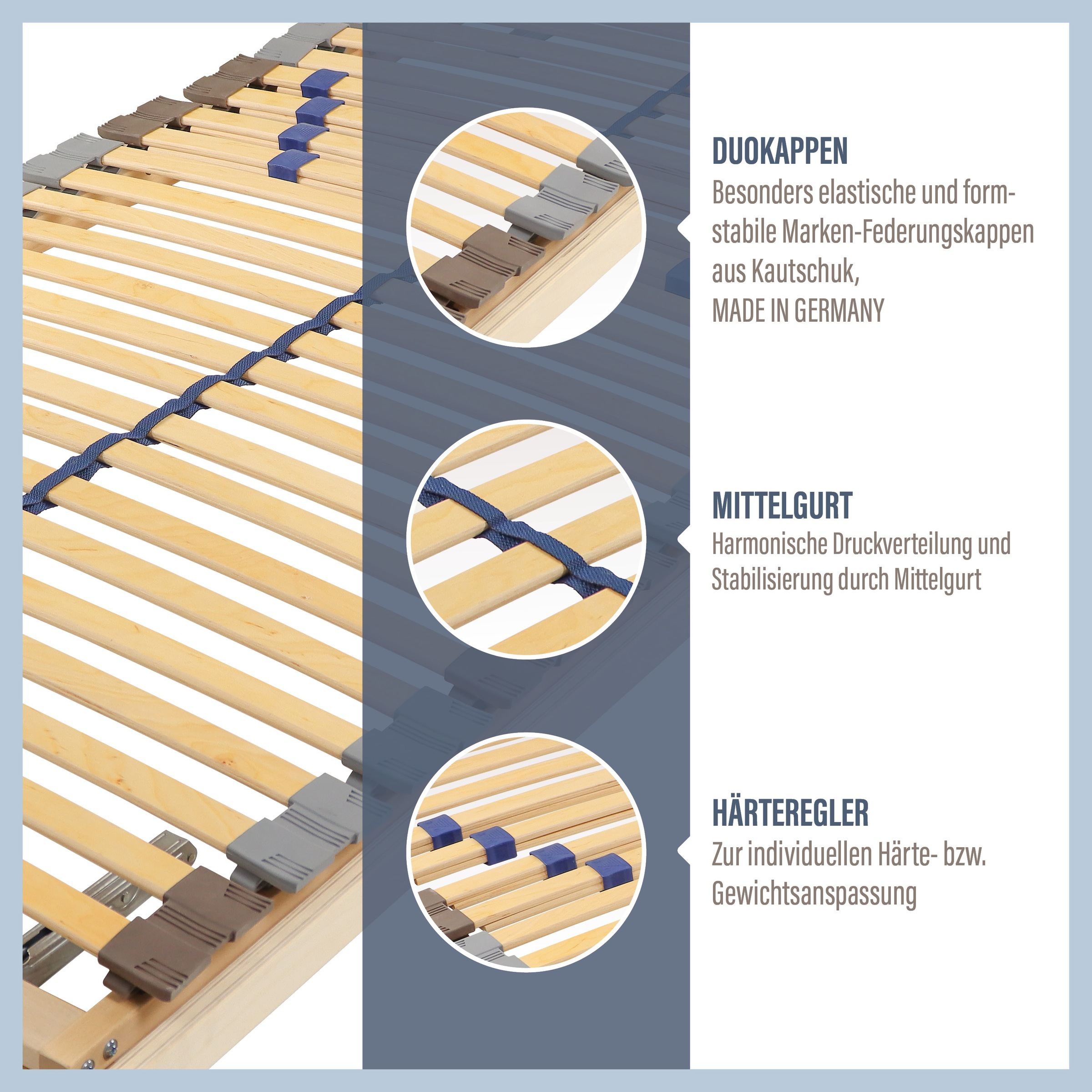 DUOKAPPEN
Besonders elastische und formstabile Marken-Federungskappen aus Kautschuk,
MADE IN GERMANY

MITTELGURT
Harmonische Druckverteilung und Stabilisierung durch Mittelgurt

HÄRTEREGLER
Zur individuellen Härte- bzw. Gewichtsanspassung