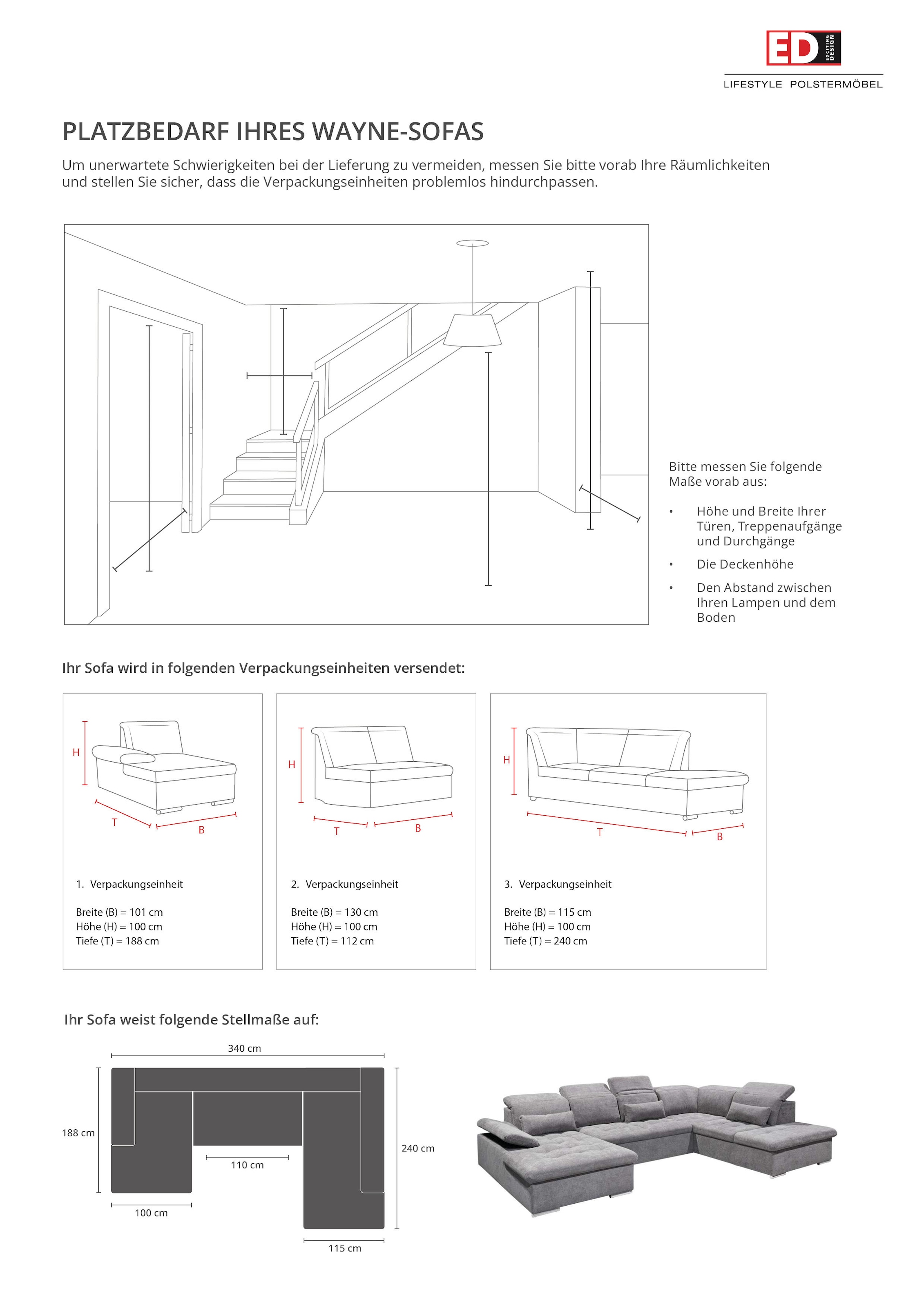 ED EXCITING DESIGN

LIFESTYLE POLSTERMÖBEL

PLATZBEDARF IHRES WAYNE-SOFAS

Um unerwartete Schwierigkeiten bei der Lieferung zu vermeiden, messen Sie bitte vorab Ihre Räumlichkeiten und stellen Sie sicher, dass die Verpackungseinheiten problemlos hindurchpassen.

Bitte messen Sie folgende Maße vorab aus:

• Höhe und Breite Ihrer Türen, Treppenaufgänge und Durchgänge
• Die Deckenhöhe
• Den Abstand zwischen Ihren Lampen und dem Boden

Ihr Sofa wird in folgenden Verpackungseinheiten versendet:

H
T
B

1. Verpackungseinheit

Breite (B) = 101 cm
Höhe (H) = 100 cm
Tiefe (T) = 188 cm

H
T
B

2. Verpackungseinheit

Breite (B) = 130 cm
Höhe (H) = 100 cm
Tiefe (T) = 112 cm

H
T
B

3. Verpackungseinheit

Breite (B) = 115 cm
Höhe (H) = 100 cm
Tiefe (T) = 240 cm

Ihr Sofa weist folgende Stellmaße auf:

340 cm
188 cm
240 cm
110 cm
100 cm
115 cm