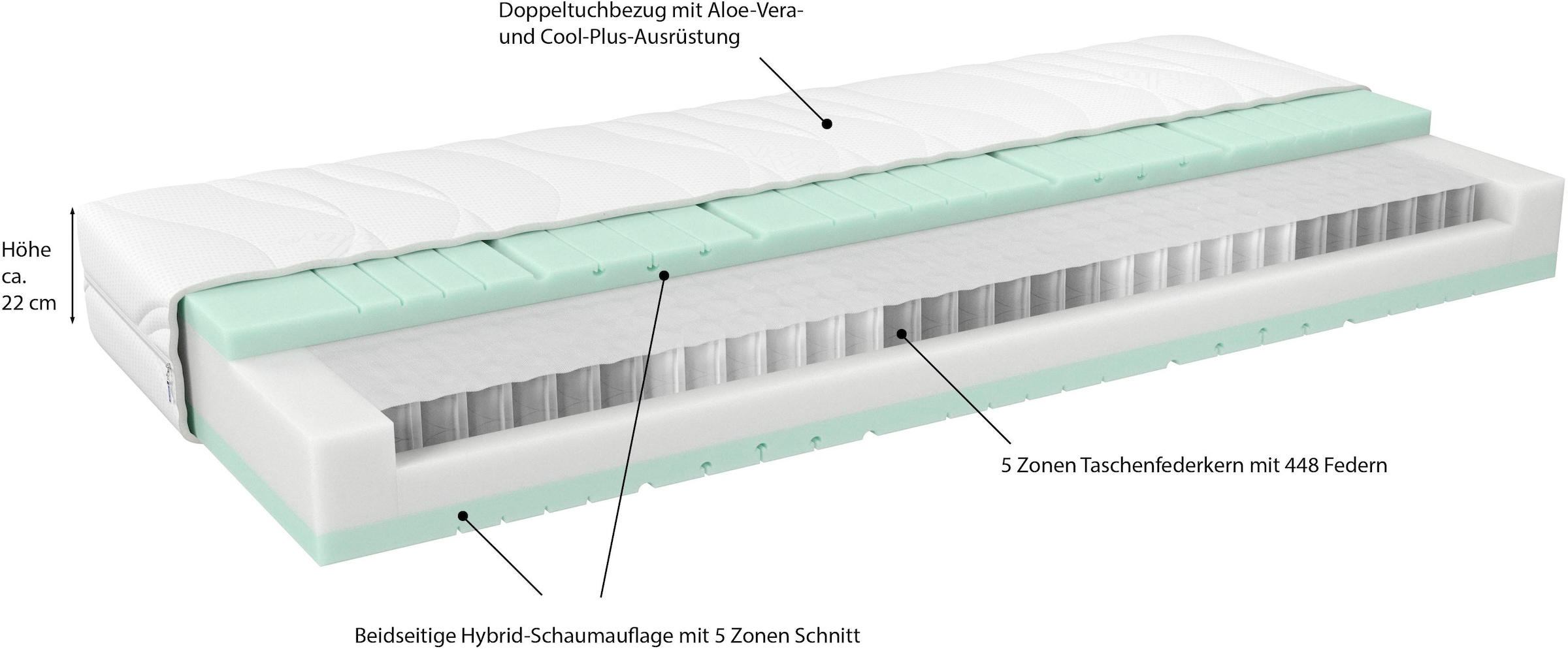 Doppeltuchbezug mit Aloe-Vera- und Cool-Plus-Ausrüstung

Höhe ca. 22 cm

5 Zonen Taschenfederkern mit 448 Federn

Beidseitige Hybrid-Schaumauflage mit 5 Zonen Schnitt