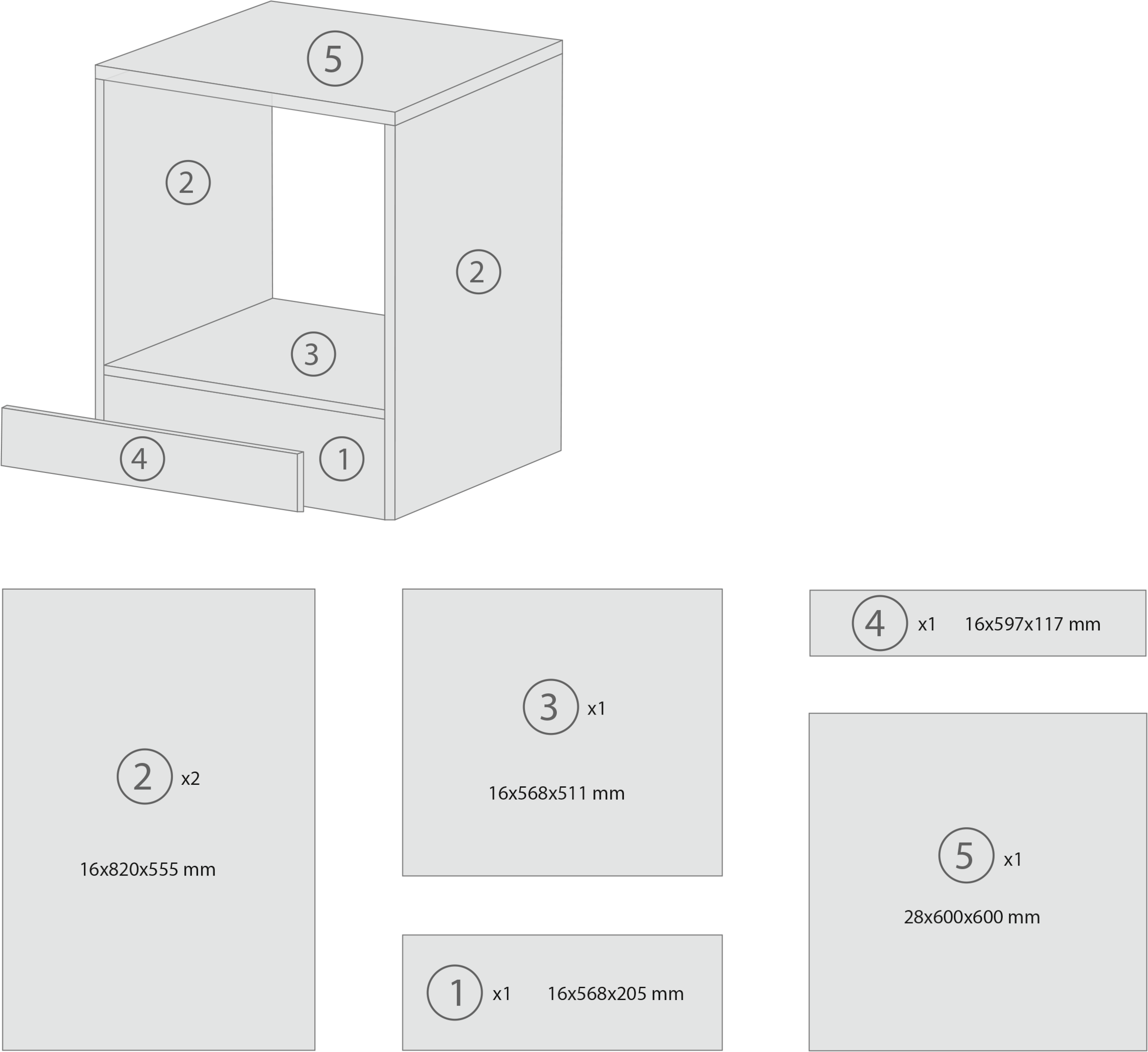 5

2

2

3

4

1

2 x2

16x820x555 mm

3 x1

16x568x511 mm

1 x1 16x568x205 mm

4 x1 16x597x117 mm

5 x1

28x600x600 mm