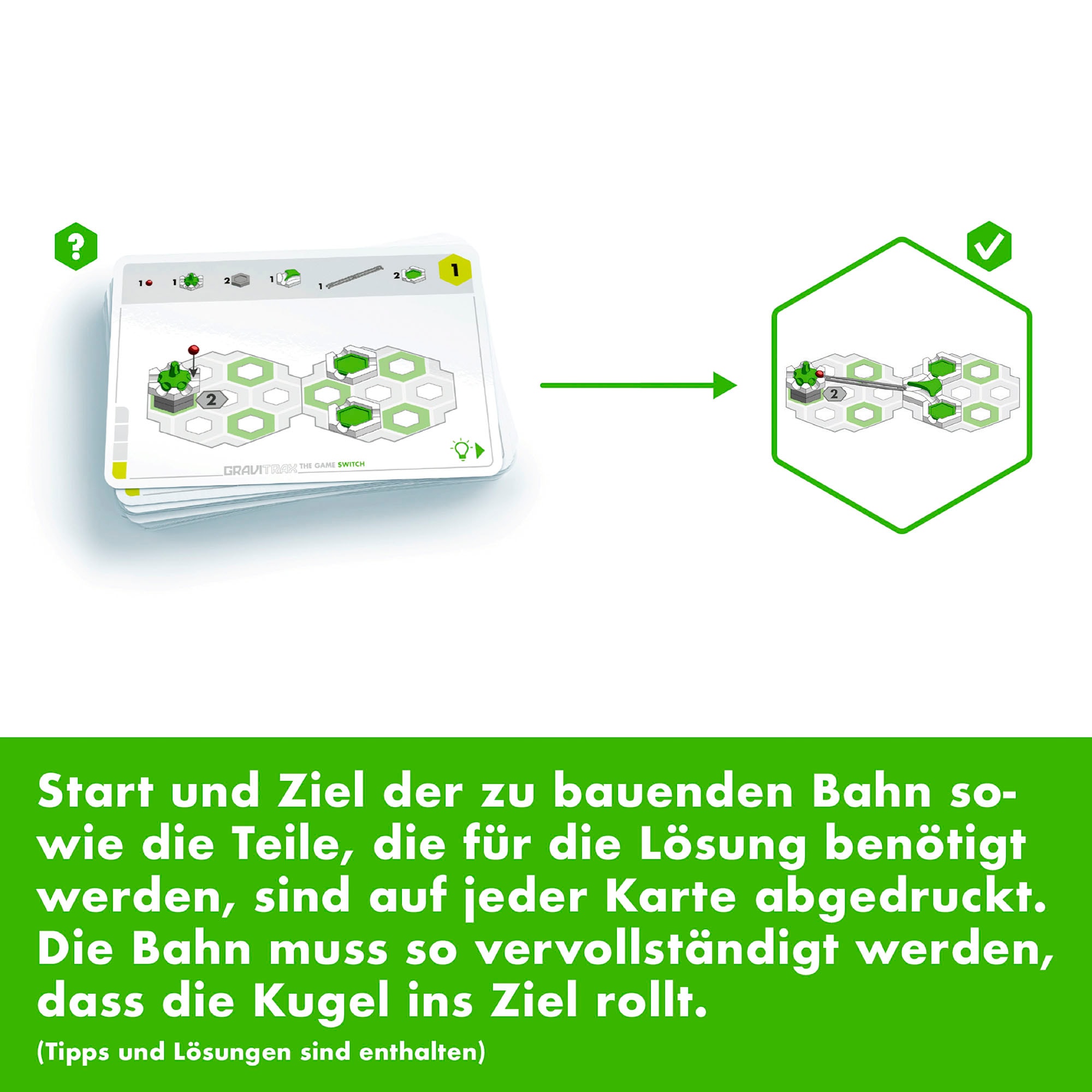 ?

1 1 2 1 1 2 1

2

GRAVITRAX THE GAME SWITCH

2

Start und Ziel der zu bauenden Bahn sowie die Teile, die für die Lösung benötigt werden, sind auf jeder Karte abgedruckt. Die Bahn muss so vervollständigt werden, dass die Kugel ins Ziel rollt.

(Tipps und Lösungen sind enthalten)