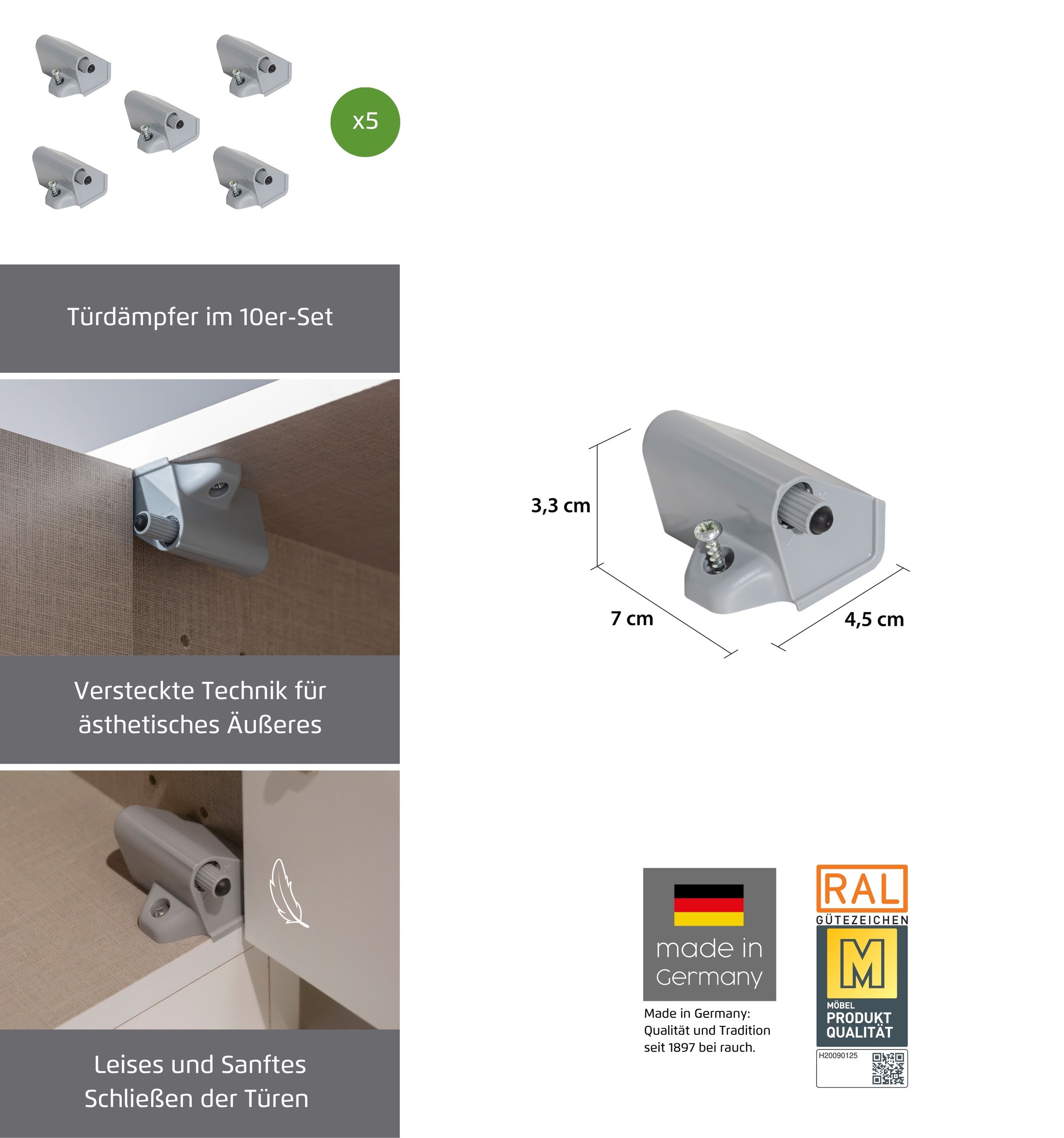 x5

Türdämpfer im 10er-Set

Versteckte Technik für ästhetisches Äußeres

Leises und Sanftes Schließen der Türen

3,3 cm

7 cm

4,5 cm

made in Germany

Made in Germany: Qualität und Tradition seit 1897 bei rauch.

RAL
GÜTEZEICHEN
M
MÖBEL
PRODUKT
QUALITÄT
H20090125