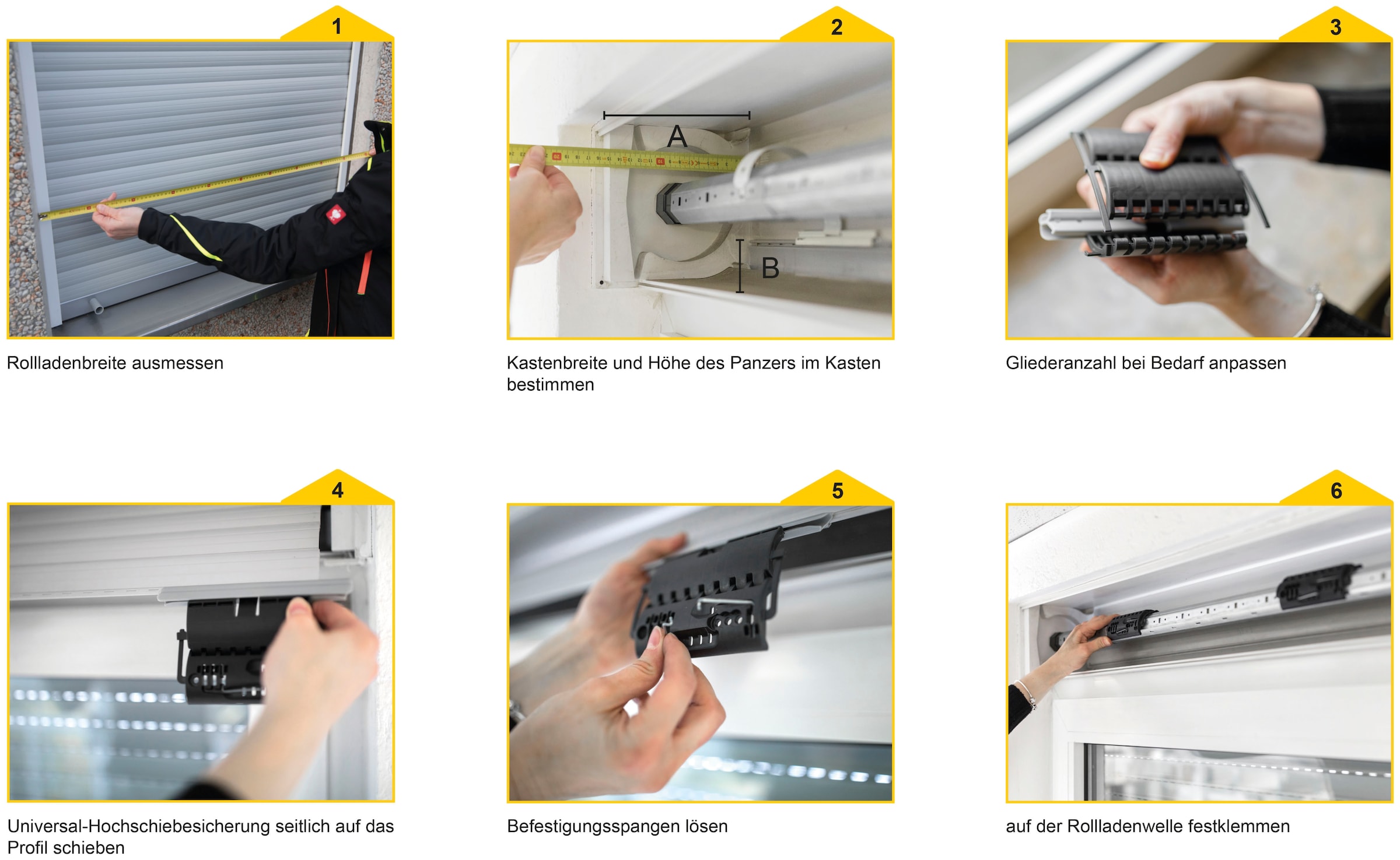 1

Rollladenbreite ausmessen

2

A

B

Kastenbreite und Höhe des Panzers im Kasten bestimmen

3

Gliederanzahl bei Bedarf anpassen

4

Universal-Hochschiebesicherung seitlich auf das Profil schieben

5

Befestigungsspangen lösen

6

auf der Rollladenwelle festklemmen