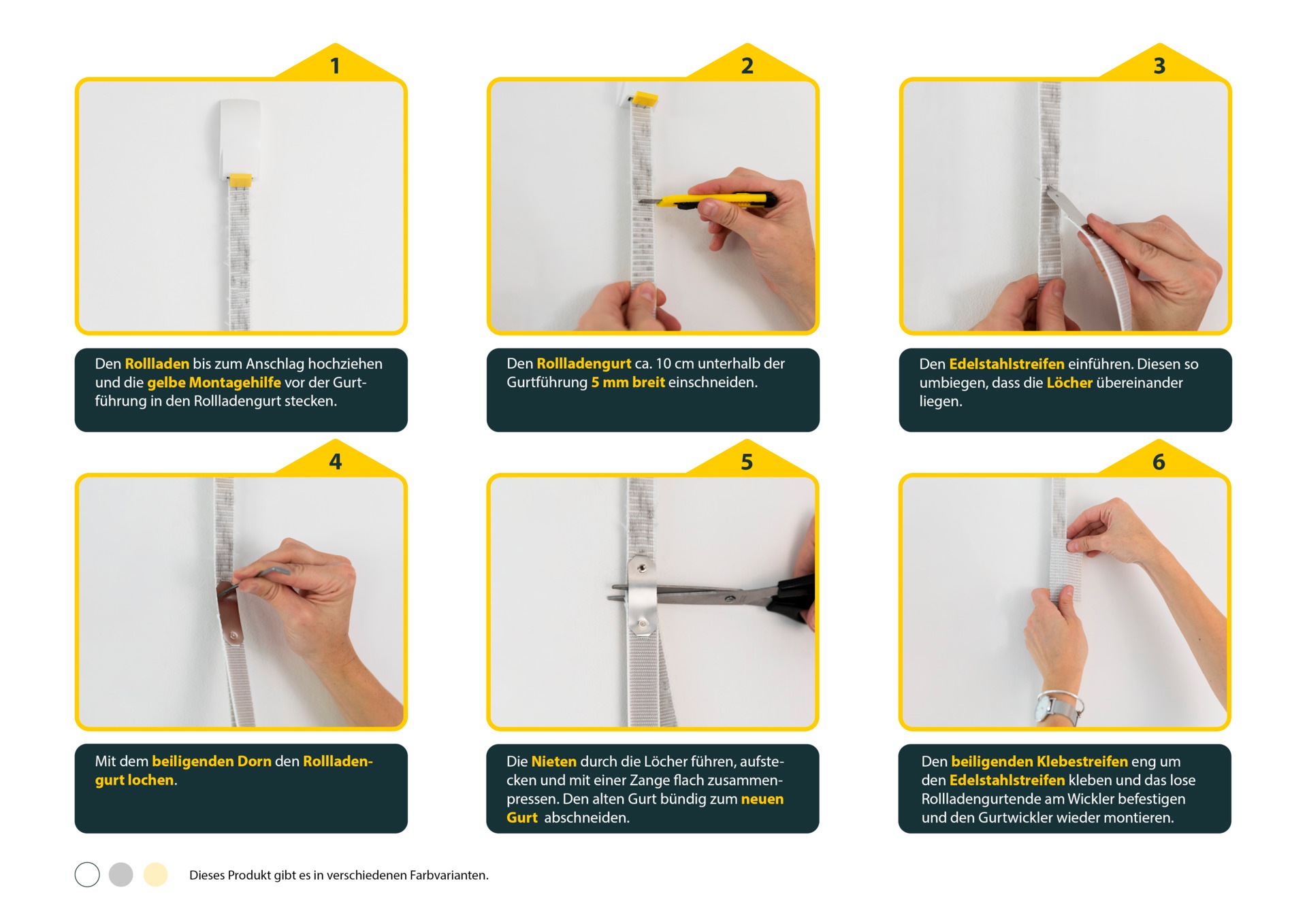 1

Den Rollladen bis zum Anschlag hochziehen und die gelbe Montagehilfe vor der Gurtführung in den Rollladengurt stecken.

2

Den Rollladengurt ca. 10 cm unterhalb der Gurtführung 5 mm breit einschneiden.

3

Den Edelstahlstreifen einführen. Diesen so umbiegen, dass die Löcher übereinander liegen.

4

Mit dem beiligenden Dorn den Rollladengurt lochen.

5

Die Nieten durch die Löcher führen, aufstecken und mit einer Zange flach zusammenpressen. Den alten Gurt bündig zum neuen Gurt abschneiden.

6

Den beiligenden Klebestreifen eng um den Edelstahlstreifen kleben und das lose Rollladengurtende am Wickler befestigen und den Gurtwickler wieder montieren.

Dieses Produkt gibt es in verschiedenen Farbvarianten.