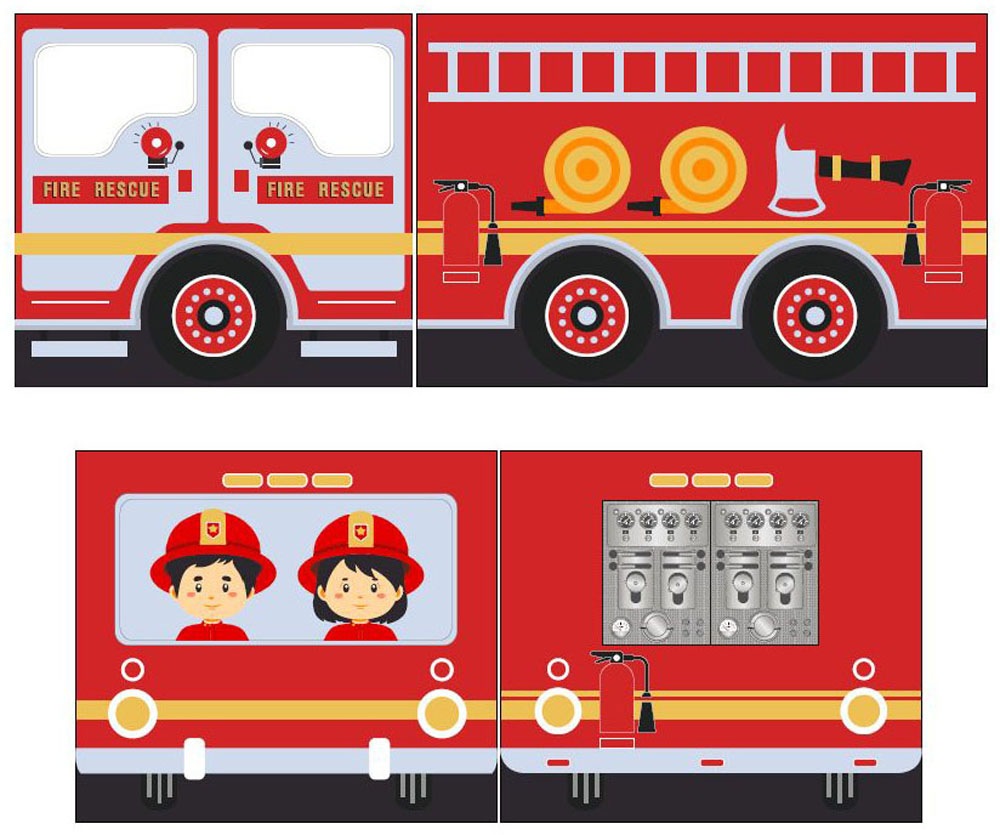 FIRE RESCUE

FIRE RESCUE