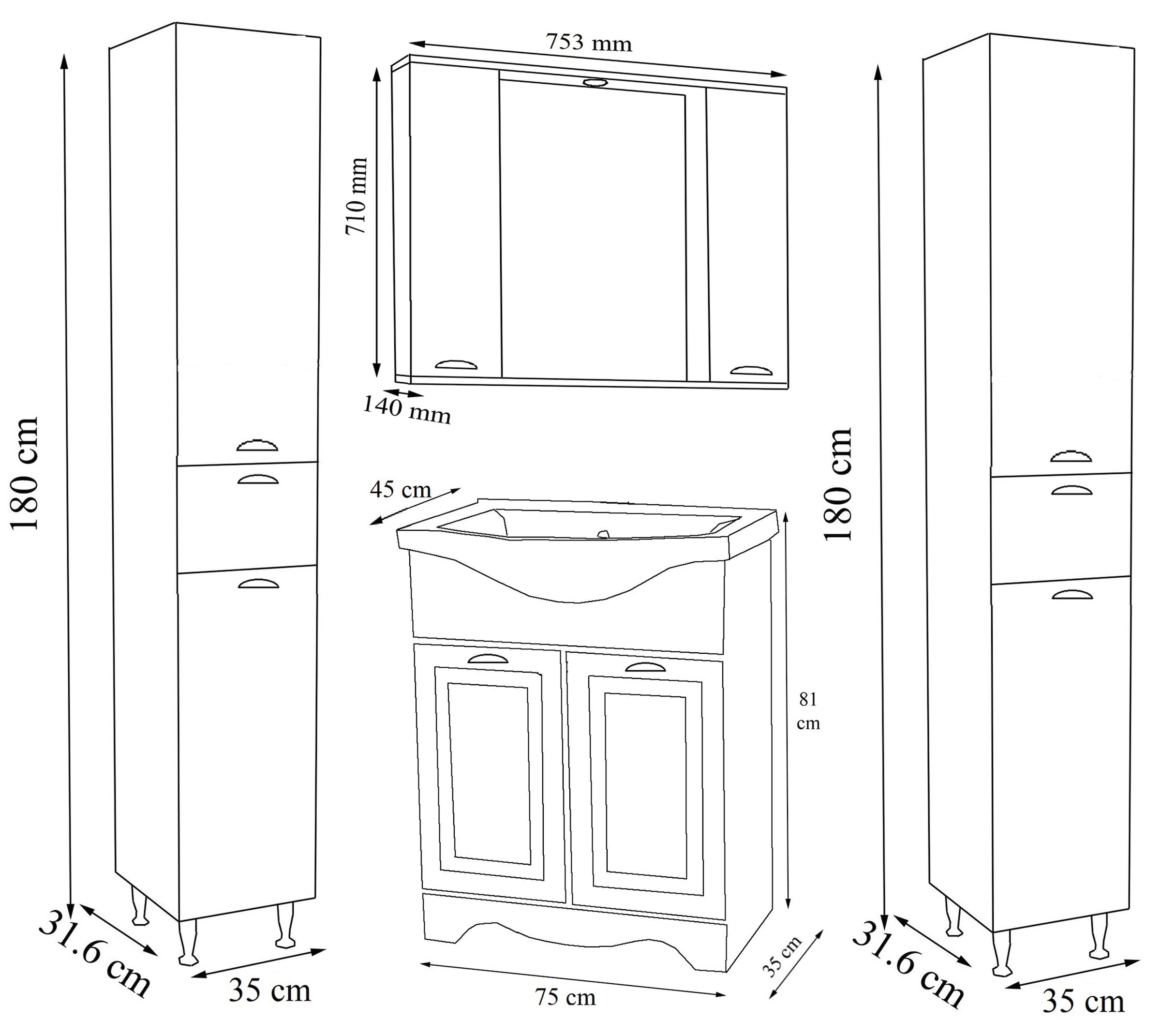 180 cm

31.6 cm

35 cm

753 mm

710 mm

140 mm

45 cm

81 cm

35 cm

75 cm

180 cm

31.6 cm

35 cm