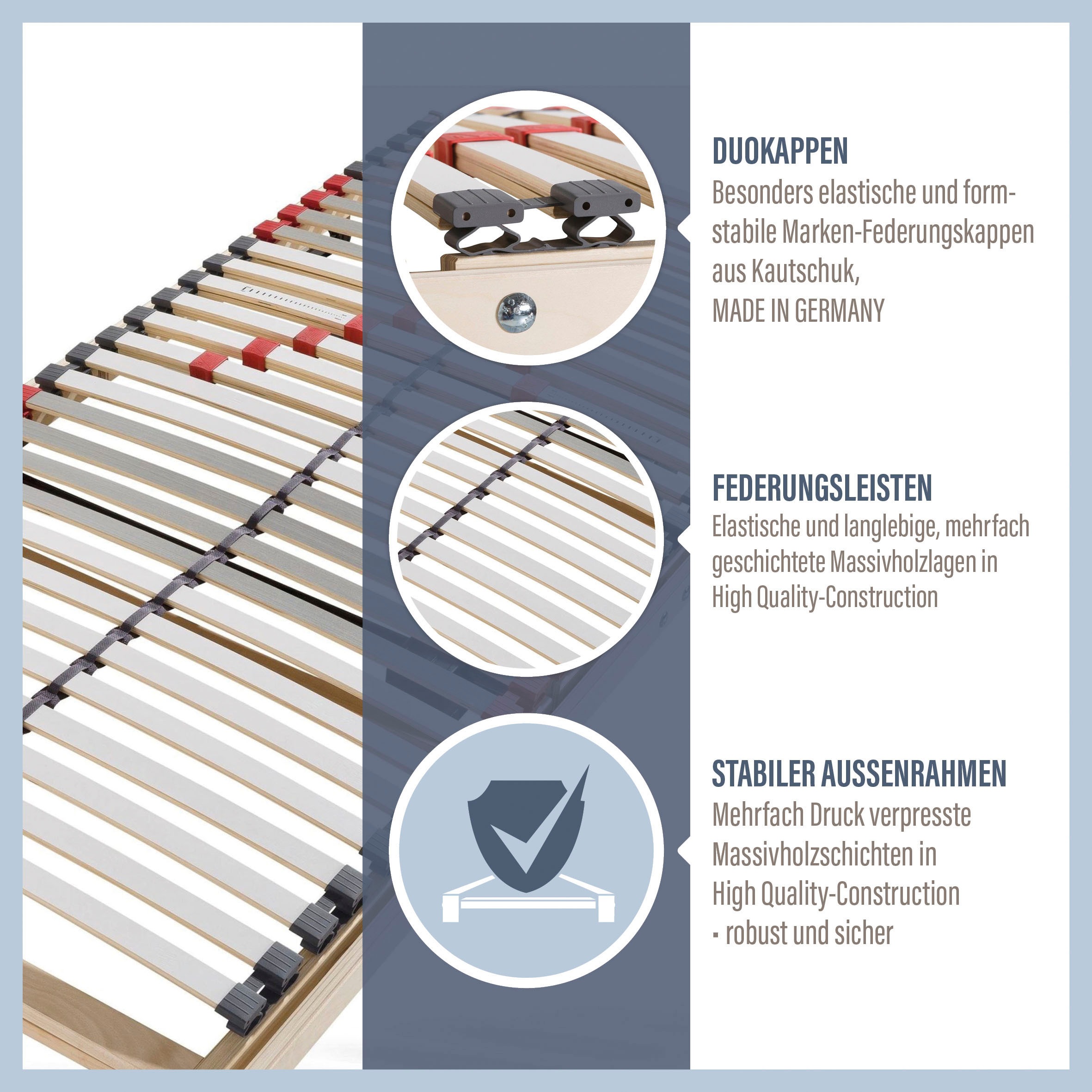 DUOKAPPEN
Besonders elastische und formstabile Marken-Federungskappen aus Kautschuk,
MADE IN GERMANY

FEDERUNGSLEISTEN
Elastische und langlebige, mehrfach geschichtete Massivholzlagen in High Quality-Construction

STABILER AUSSENRAHMEN
Mehrfach Druck verpresste Massivholzschichten in High Quality-Construction
- robust und sicher