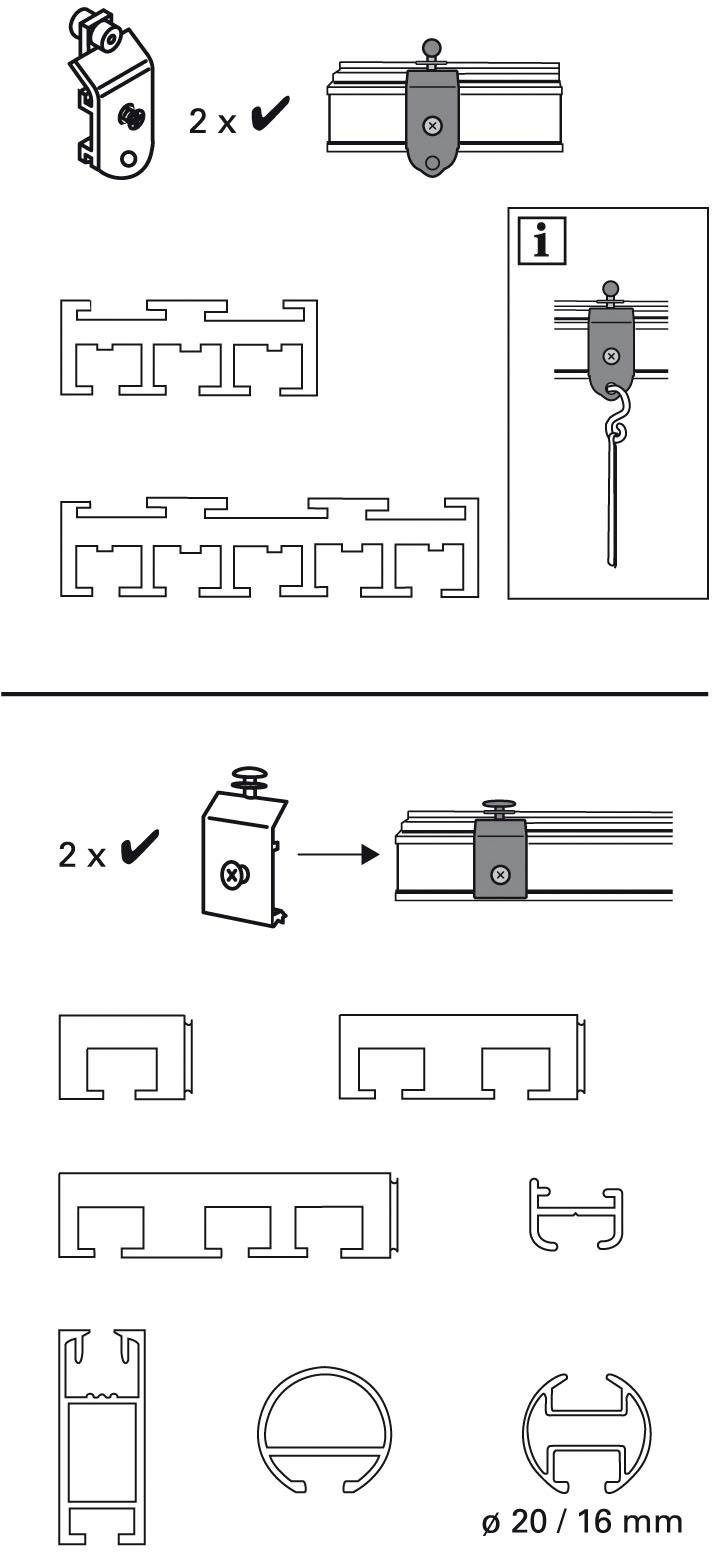 2 x ✔

i

2 x ✔

ø 20 / 16 mm