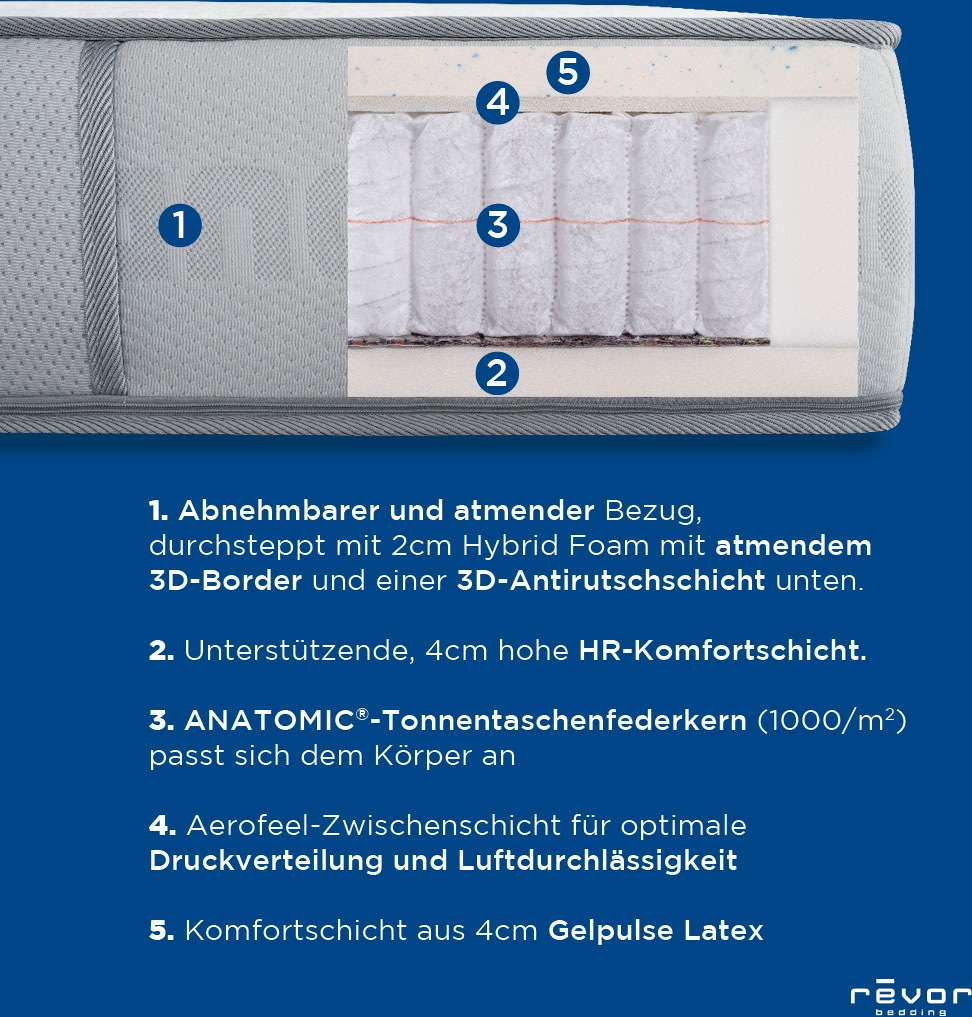 5

4

1

3

2

1. Abnehmbarer und atmender Bezug, durchsteppt mit 2cm Hybrid Foam mit atmendem 3D-Border und einer 3D-Antirutschschicht unten.

2. Unterstützende, 4cm hohe HR-Komfortschicht.

3. ANATOMIC®-Tonnentaschenfederkern (1000/m$^2$) passt sich dem Körper an

4. Aerofeel-Zwischenschicht für optimale Druckverteilung und Luftdurchlässigkeit

5. Komfortschicht aus 4cm Gelpulse Latex

rēvor bedding