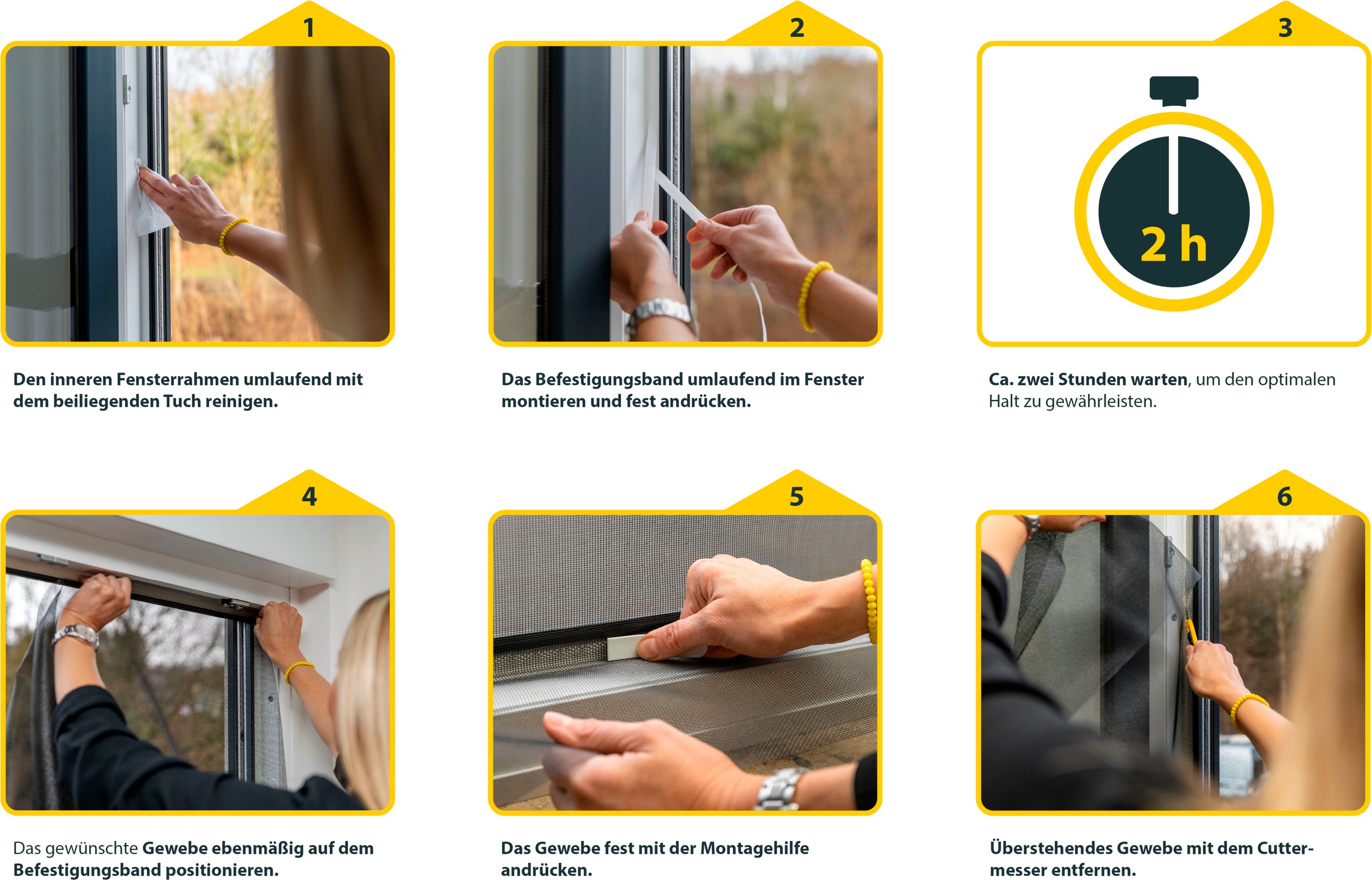 1

Den inneren Fensterrahmen umlaufend mit dem beiliegenden Tuch reinigen.

2

Das Befestigungsband umlaufend im Fenster montieren und fest andrücken.

3

2 h

Ca. zwei Stunden warten, um den optimalen Halt zu gewährleisten.

4

Das gewünschte Gewebe ebenmäßig auf dem Befestigungsband positionieren.

5

Das Gewebe fest mit der Montagehilfe andrücken.

6

Überstehendes Gewebe mit dem Cuttermesser entfernen.