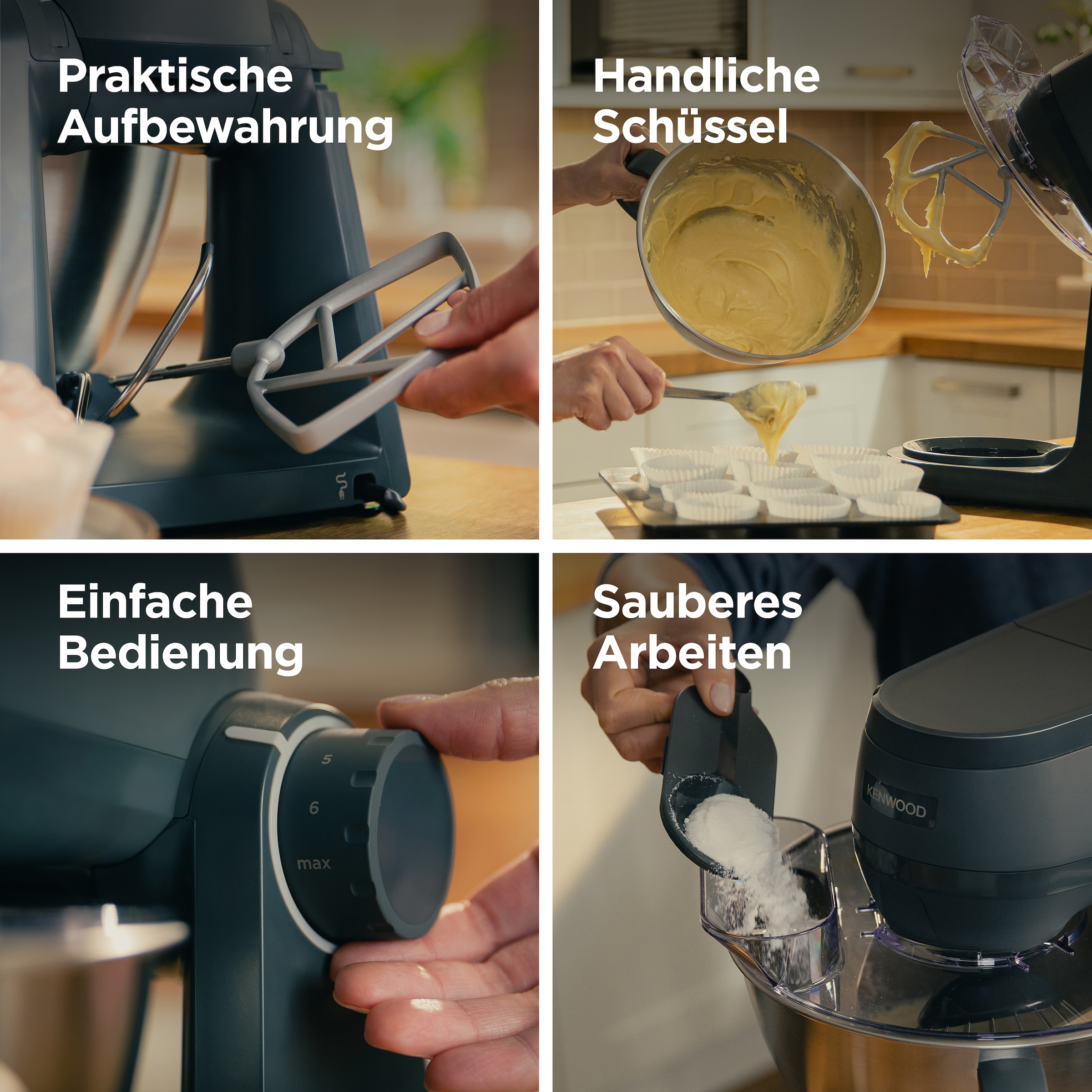 Praktische Aufbewahrung

Handliche Schüssel

Einfache Bedienung

5

6

max

Sauberes Arbeiten

KENWOOD