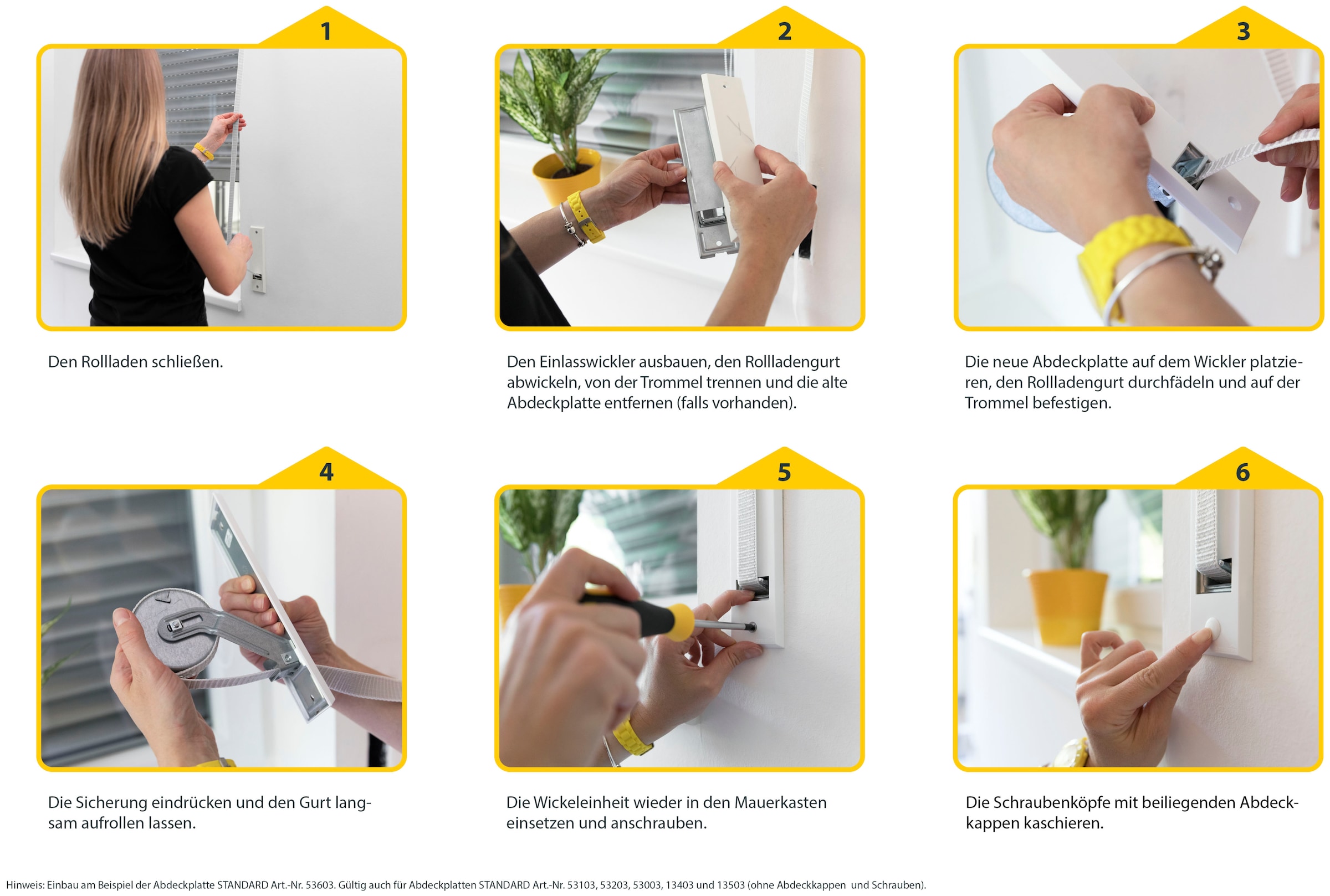 1

Den Rollladen schließen.

2

Den Einlasswickler ausbauen, den Rollladengurt abwickeln, von der Trommel trennen und die alte Abdeckplatte entfernen (falls vorhanden).

3

Die neue Abdeckplatte auf dem Wickler platzieren, den Rollladengurt durchfädeln und auf der Trommel befestigen.

4

Die Sicherung eindrücken und den Gurt langsam aufrollen lassen.

5

Die Wickeleinheit wieder in den Mauerkasten einsetzen und anschrauben.

6

Die Schraubenköpfe mit beiliegenden Abdeckkappen kaschieren.

Hinweis: Einbau am Beispiel der Abdeckplatte STANDARD Art.-Nr. 53603. Gültig auch für Abdeckplatten STANDARD Art.-Nr. 53103, 53203, 53003, 13403 und 13503 (ohne Abdeckkappen und Schrauben).