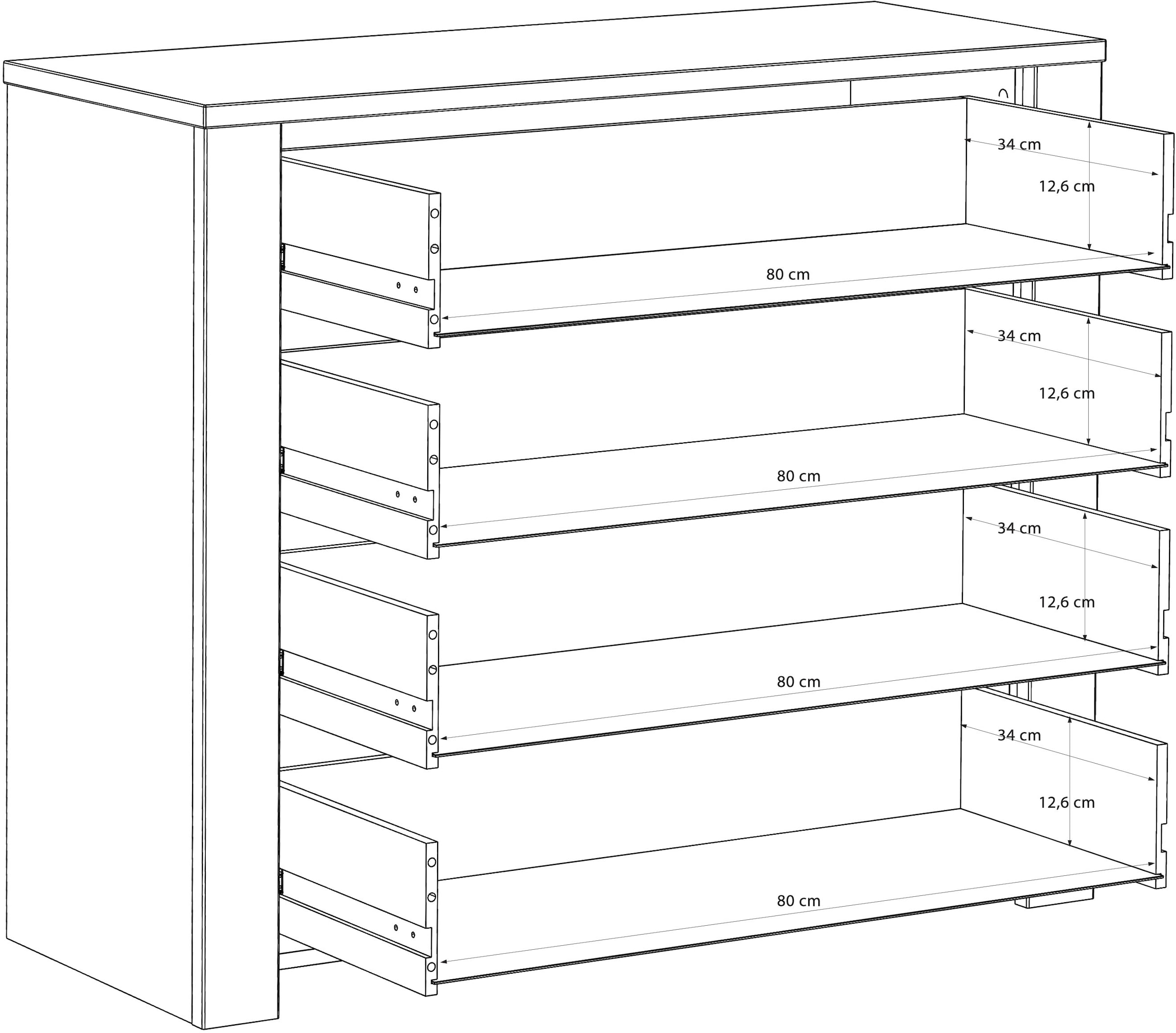 34 cm
12,6 cm
80 cm
34 cm
12,6 cm
80 cm
34 cm
12,6 cm
80 cm
34 cm
12,6 cm
80 cm