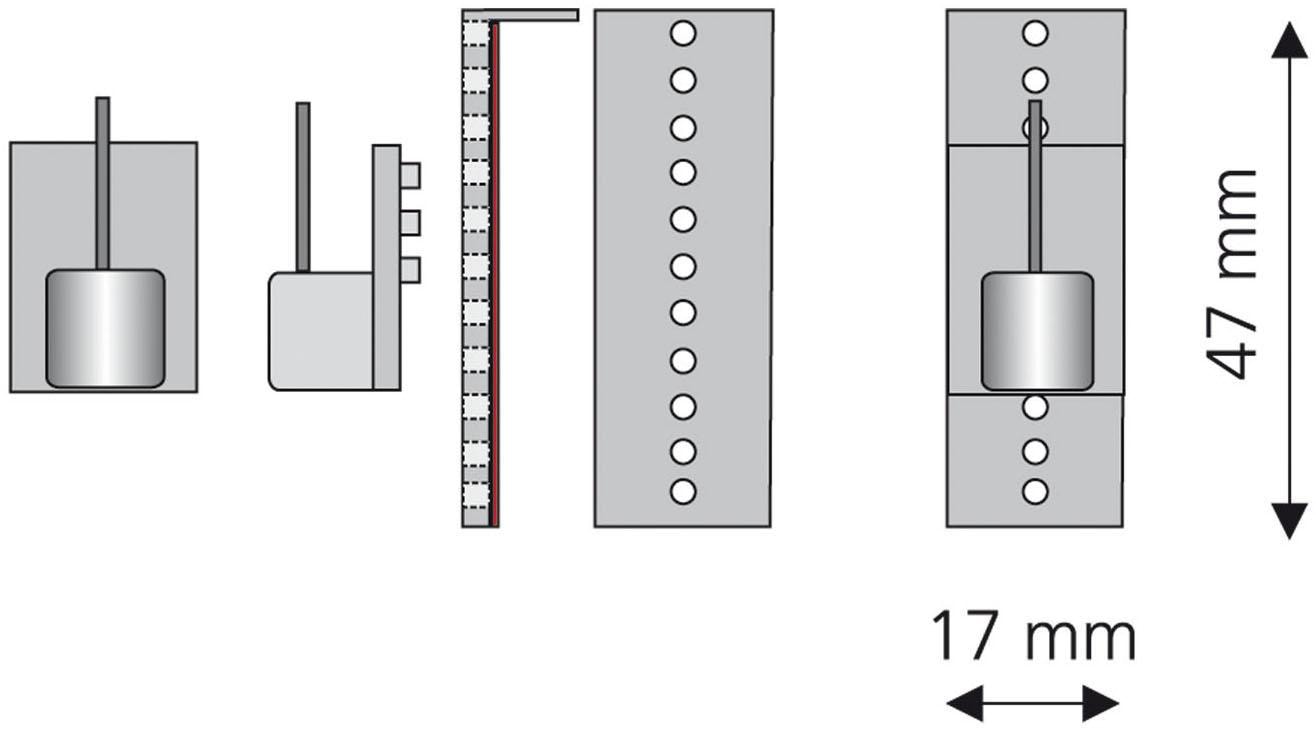 47 mm

17 mm