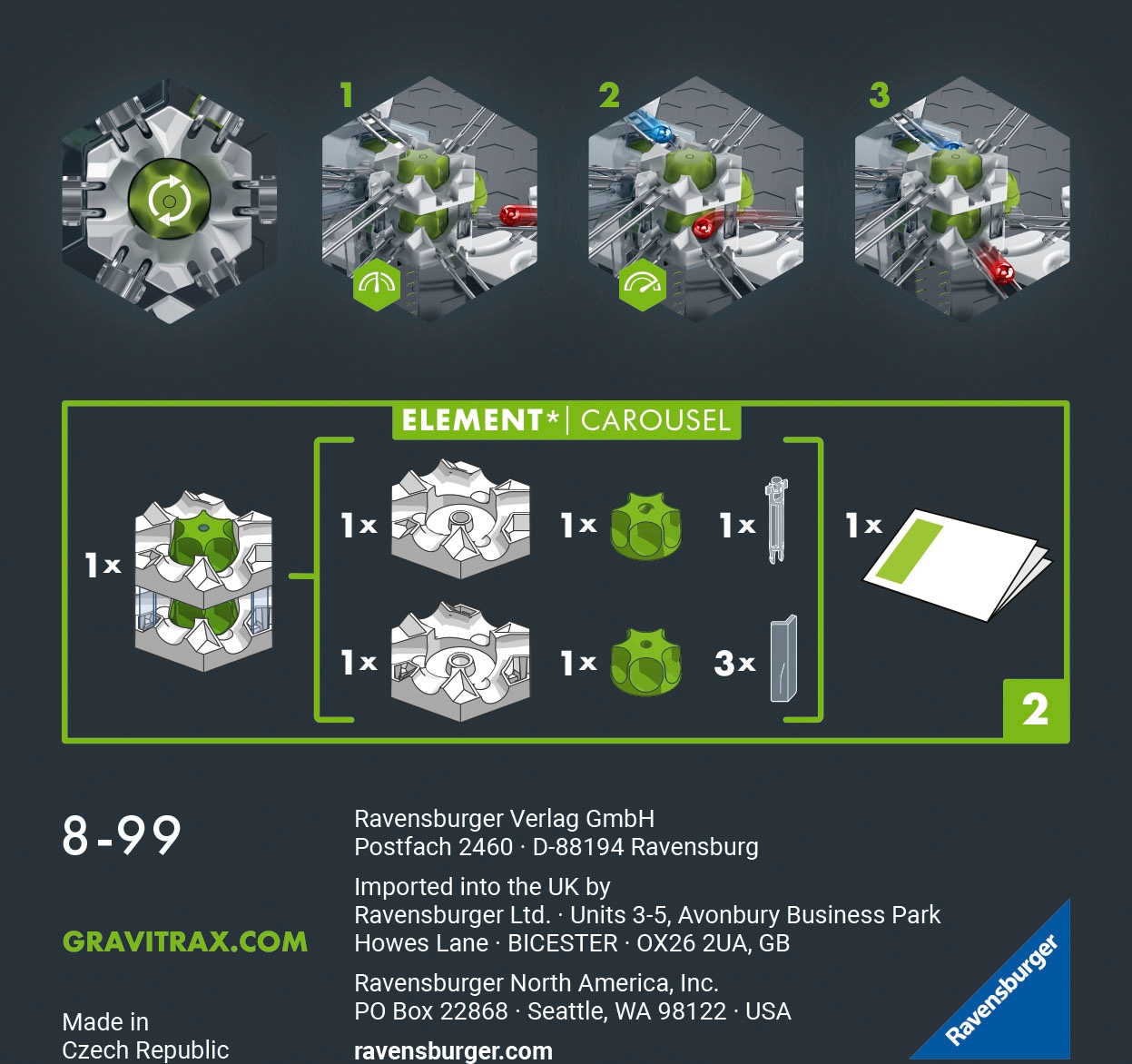 1

2

3

ELEMENT* | CAROUSEL

1x

1x

1x

1x

1x

1x

1x

3x

2

8-99

GRAVITRAX.COM

Made in
Czech Republic

Ravensburger Verlag GmbH
Postfach 2460 · D-88194 Ravensburg

Imported into the UK by
Ravensburger Ltd. · Units 3-5, Avonbury Business Park
Howes Lane · BICESTER · OX26 2UA, GB

Ravensburger North America, Inc.
PO Box 22868 · Seattle, WA 98122 · USA

ravensburger.com

Ravensburger