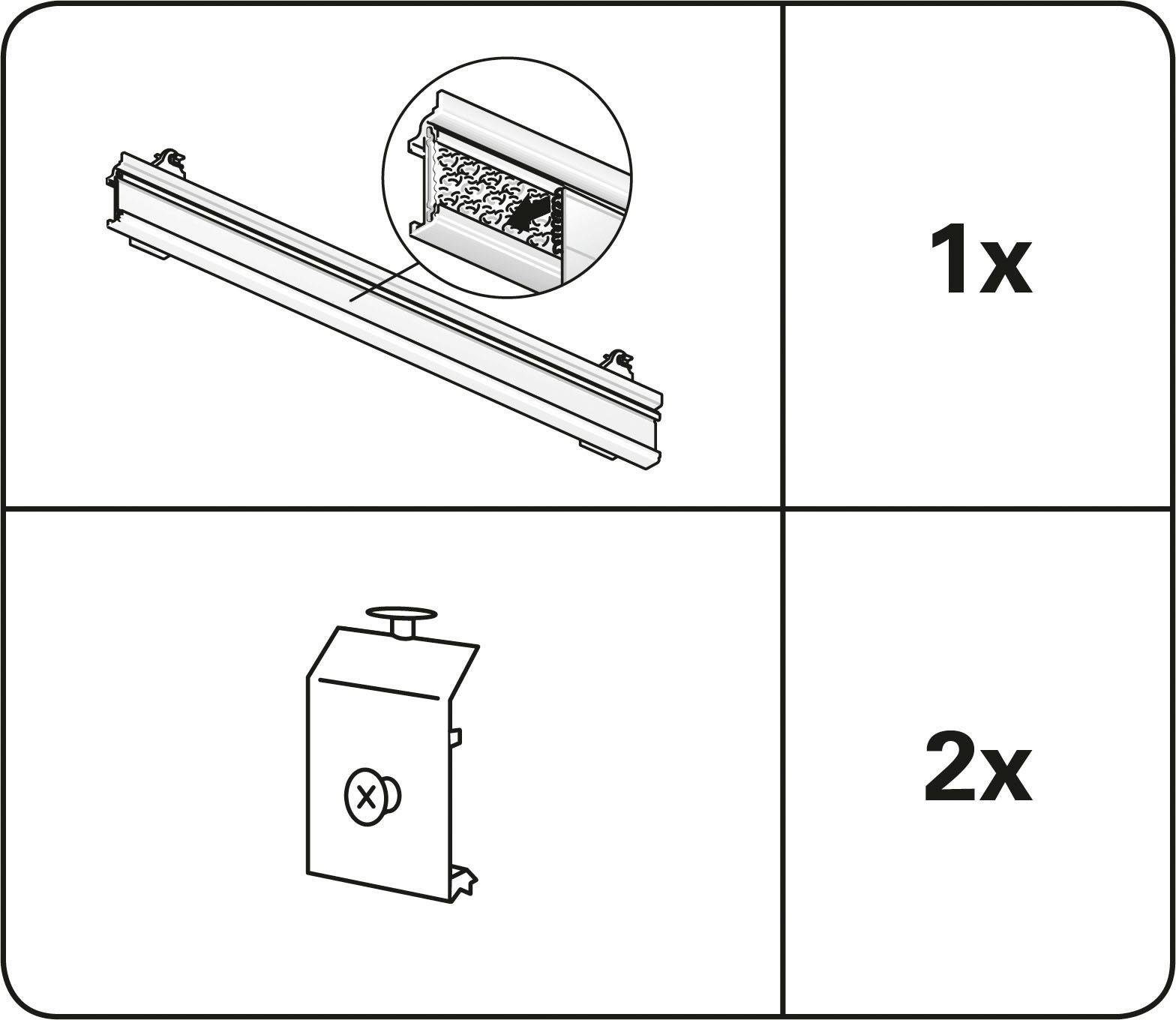 1x

2x